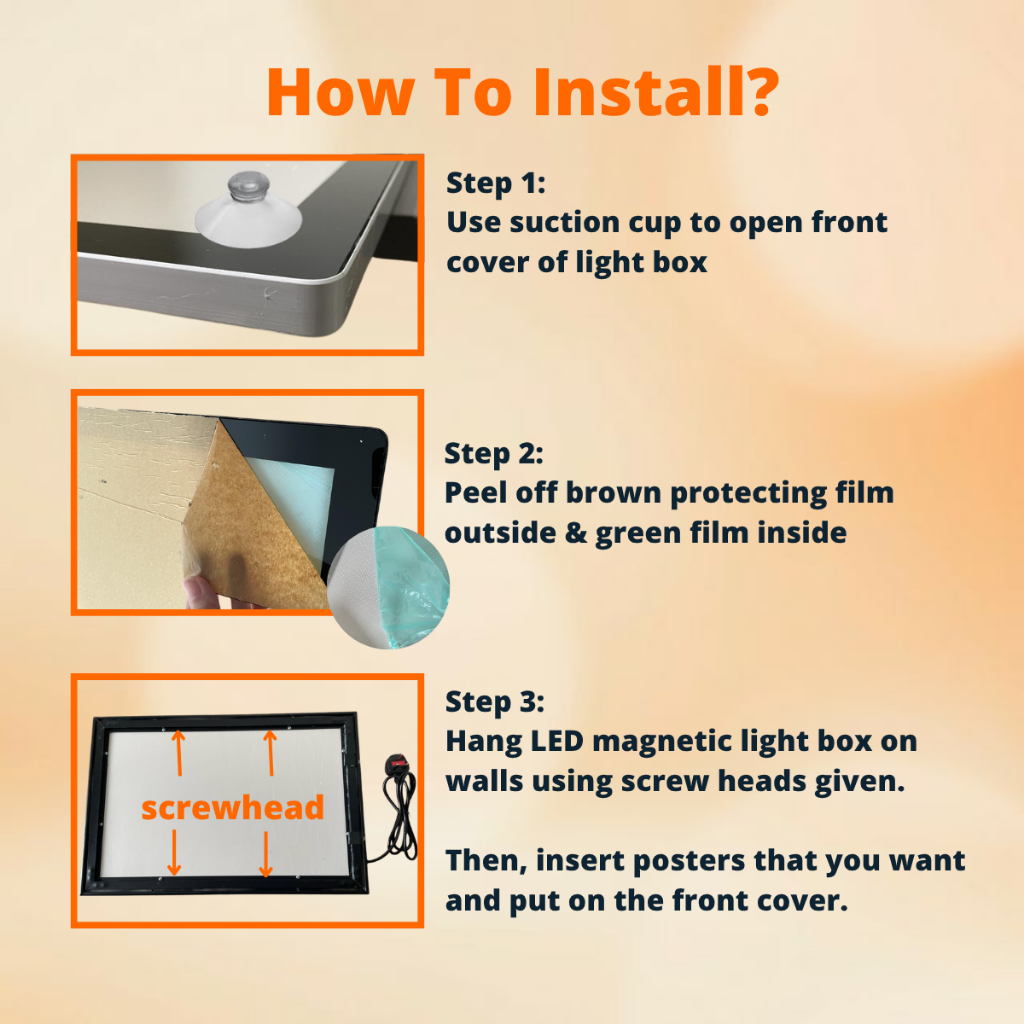 How To Install?

Step 1:
Use suction cup to open front cover of light box

Step 2:
Peel off brown protecting film outside & green film inside

screwhead

Step 3:
Hang LED magnetic light box on walls using screw heads given.

Then, insert posters that you want and put on the front cover.