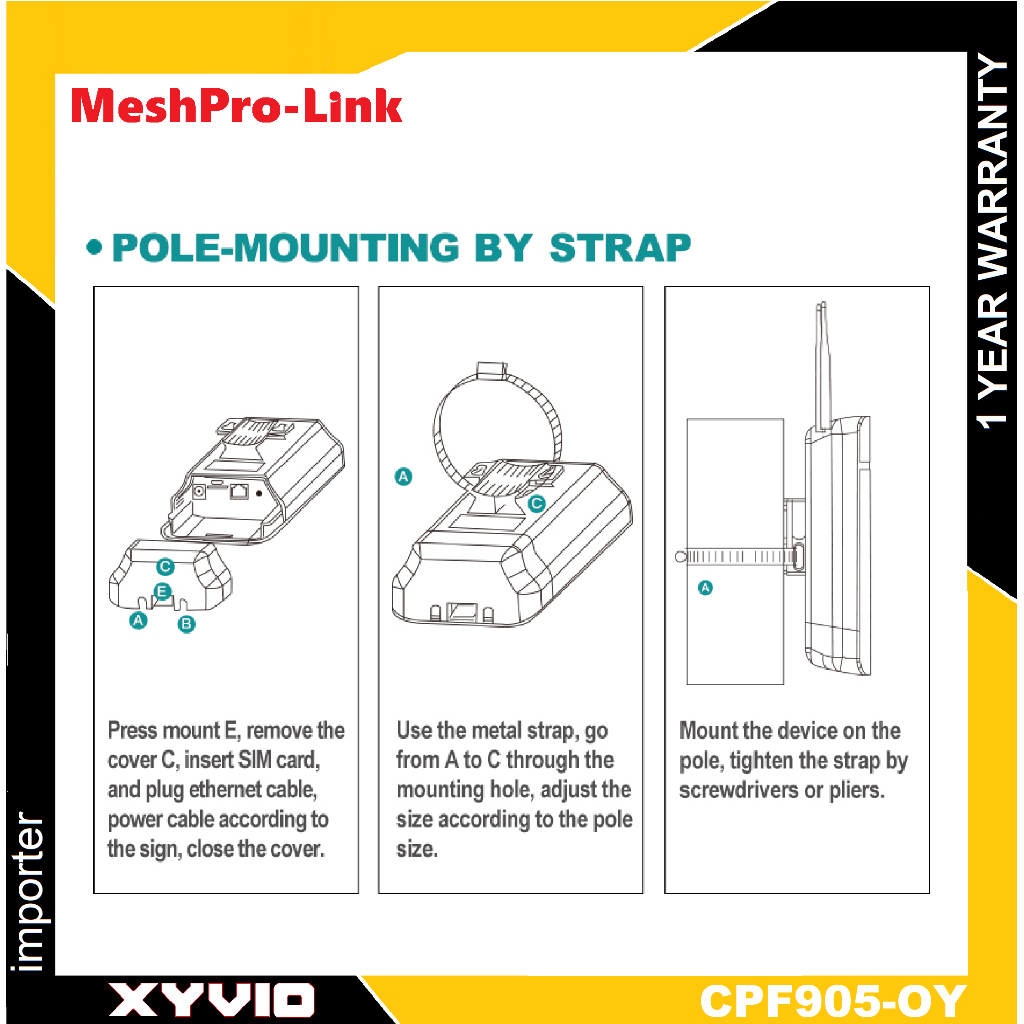 MeshPro-Link

1 YEAR WARRANTY

• POLE-MOUNTING BY STRAP

C
E
A
B

Press mount E, remove the cover C, insert SIM card, and plug ethernet cable, power cable according to the sign, close the cover.

A
C

Use the metal strap, go from A to C through the mounting hole, adjust the size according to the pole size.

A

Mount the device on the pole, tighten the strap by screwdrivers or pliers.

importer

XYVIO

CPF905-OY