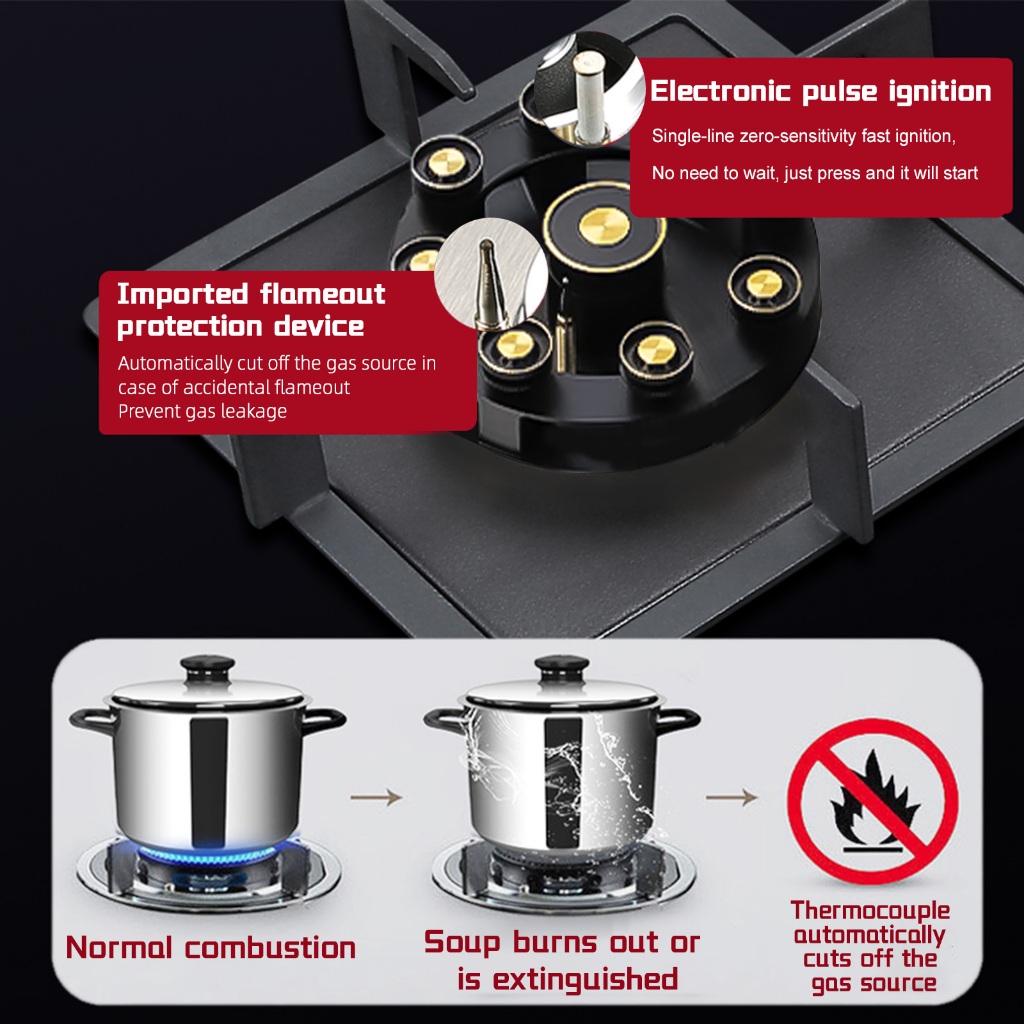 Electronic pulse ignition

Single-line zero-sensitivity fast ignition,

No need to wait, just press and it will start

Imported flameout protection device

Automatically cut off the gas source in case of accidental flameout
Prevent gas leakage

Normal combustion

Soup burns out or is extinguished

Thermocouple automatically cuts off the gas source