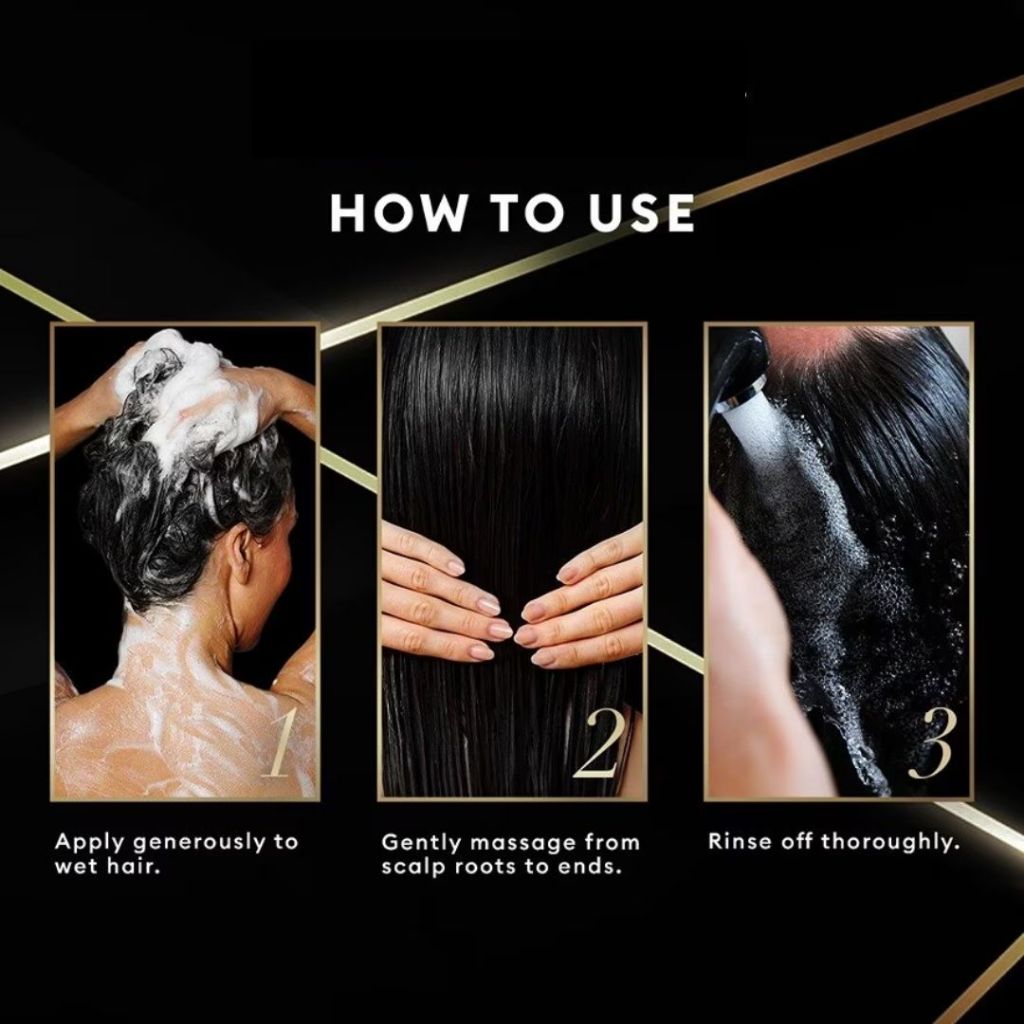 HOW TO USE

1

Apply generously to wet hair.

2

Gently massage from scalp roots to ends.

3

Rinse off thoroughly.