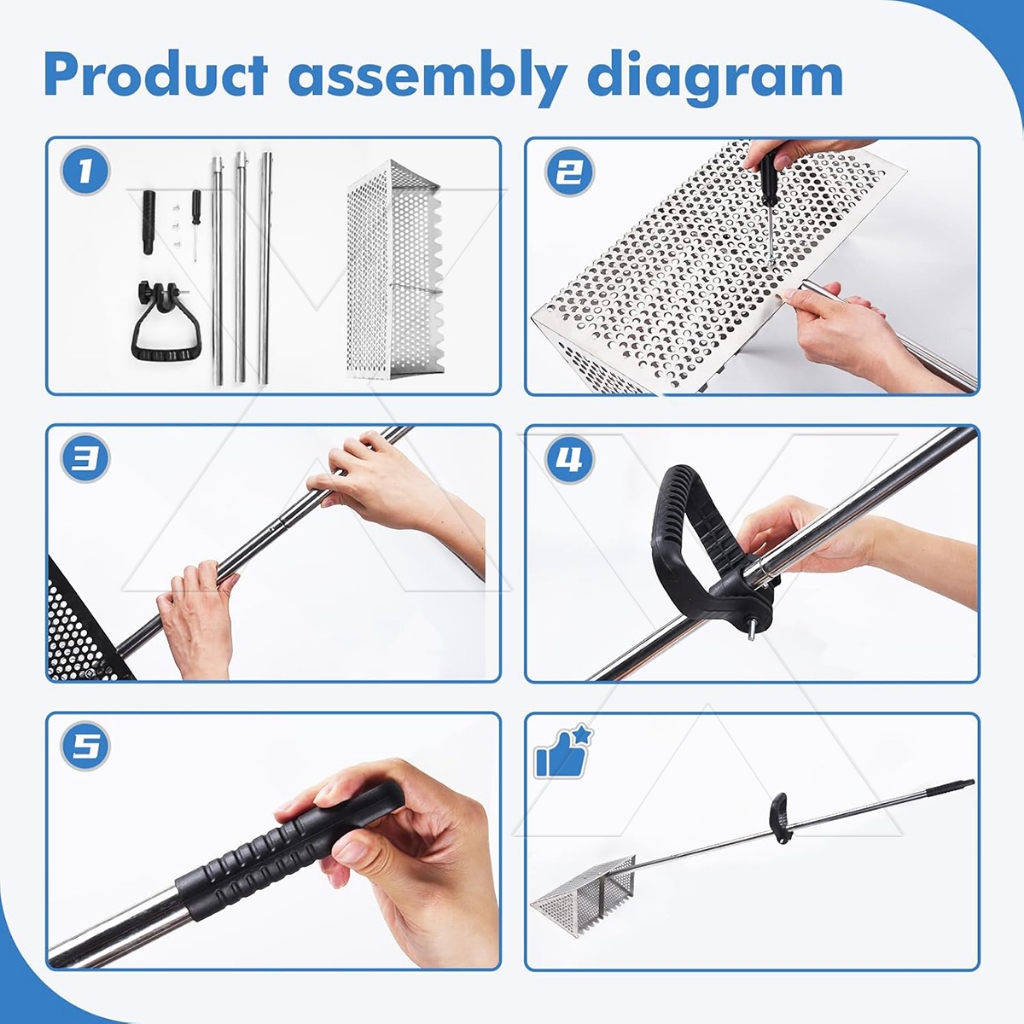 Product assembly diagram

1

2

3

4

5