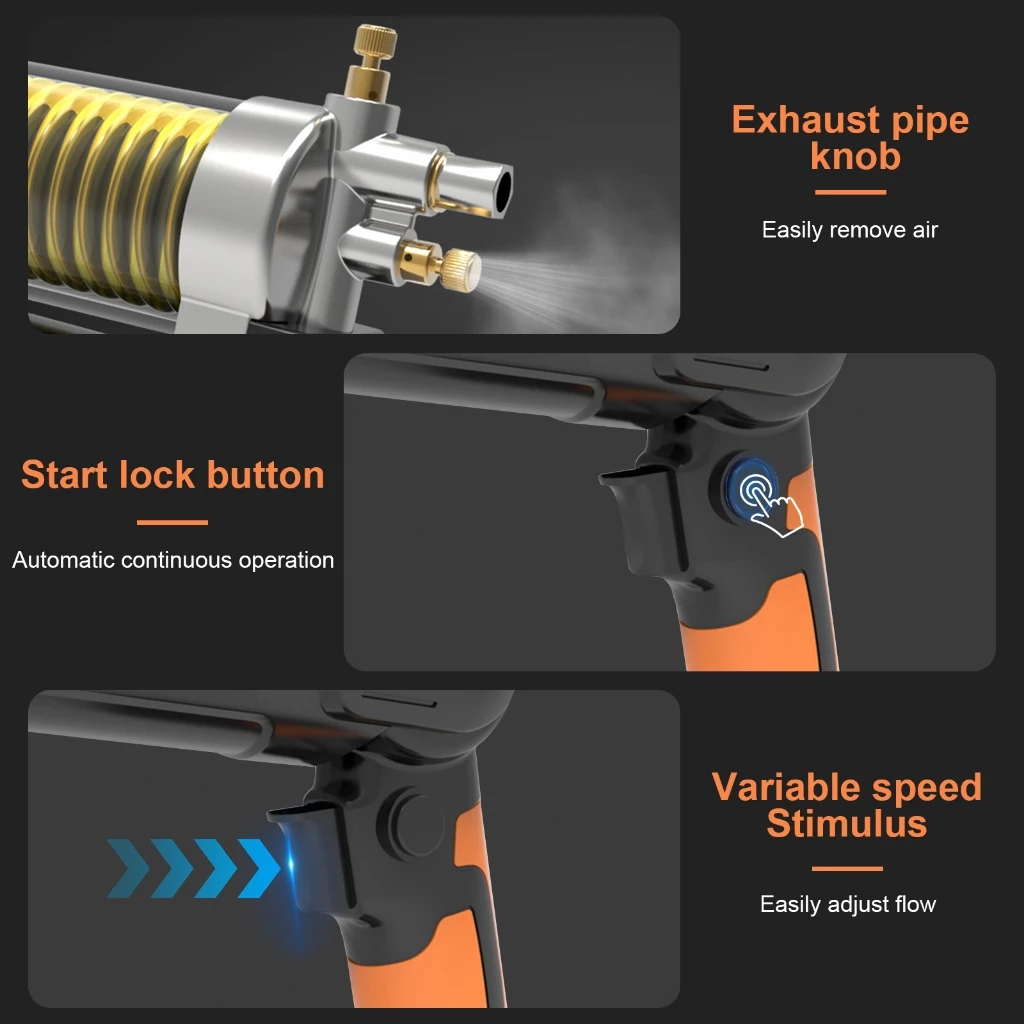 Exhaust pipe knob

Easily remove air

Start lock button

Automatic continuous operation

Variable speed Stimulus

Easily adjust flow