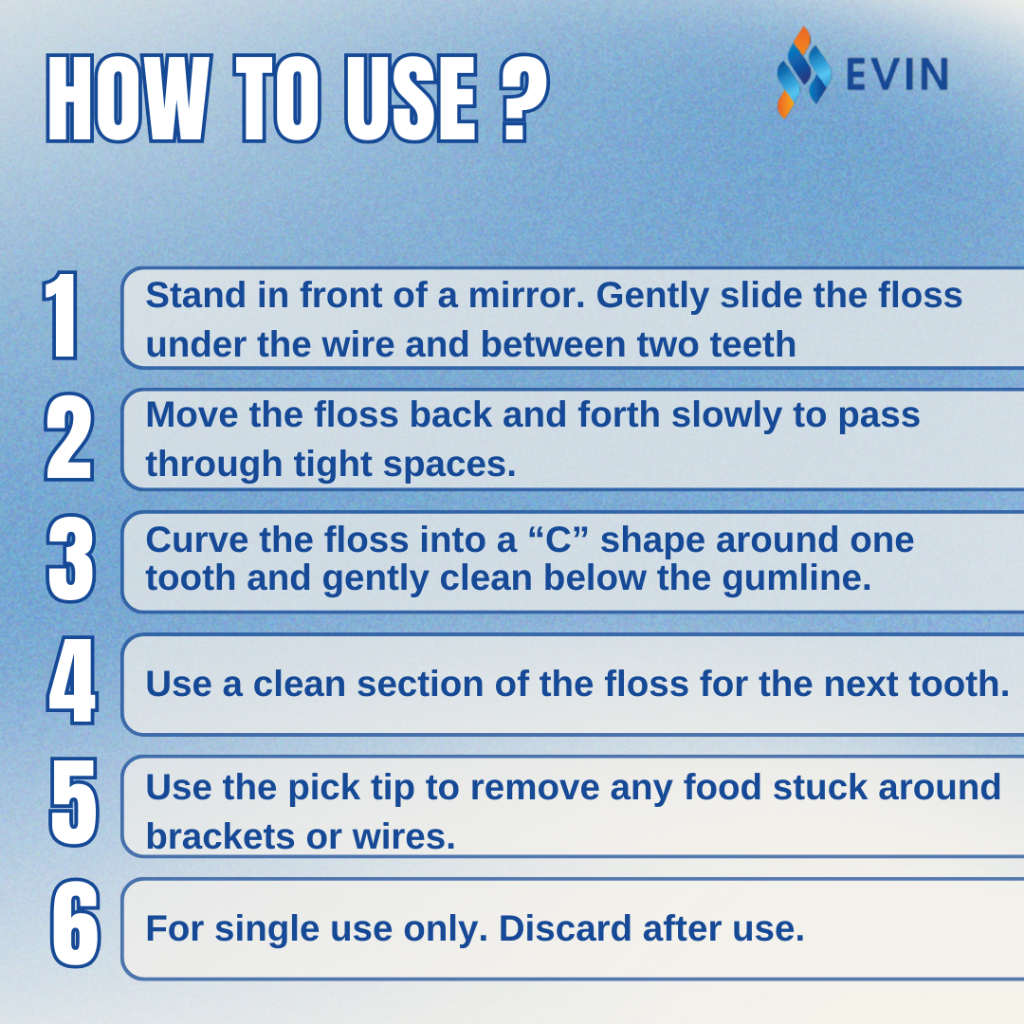 HOW TO USE ?

EVIN

1 Stand in front of a mirror. Gently slide the floss under the wire and between two teeth

2 Move the floss back and forth slowly to pass through tight spaces.

3 Curve the floss into a “C” shape around one tooth and gently clean below the gumline.

4 Use a clean section of the floss for the next tooth.

5 Use the pick tip to remove any food stuck around brackets or wires.

6 For single use only. Discard after use.