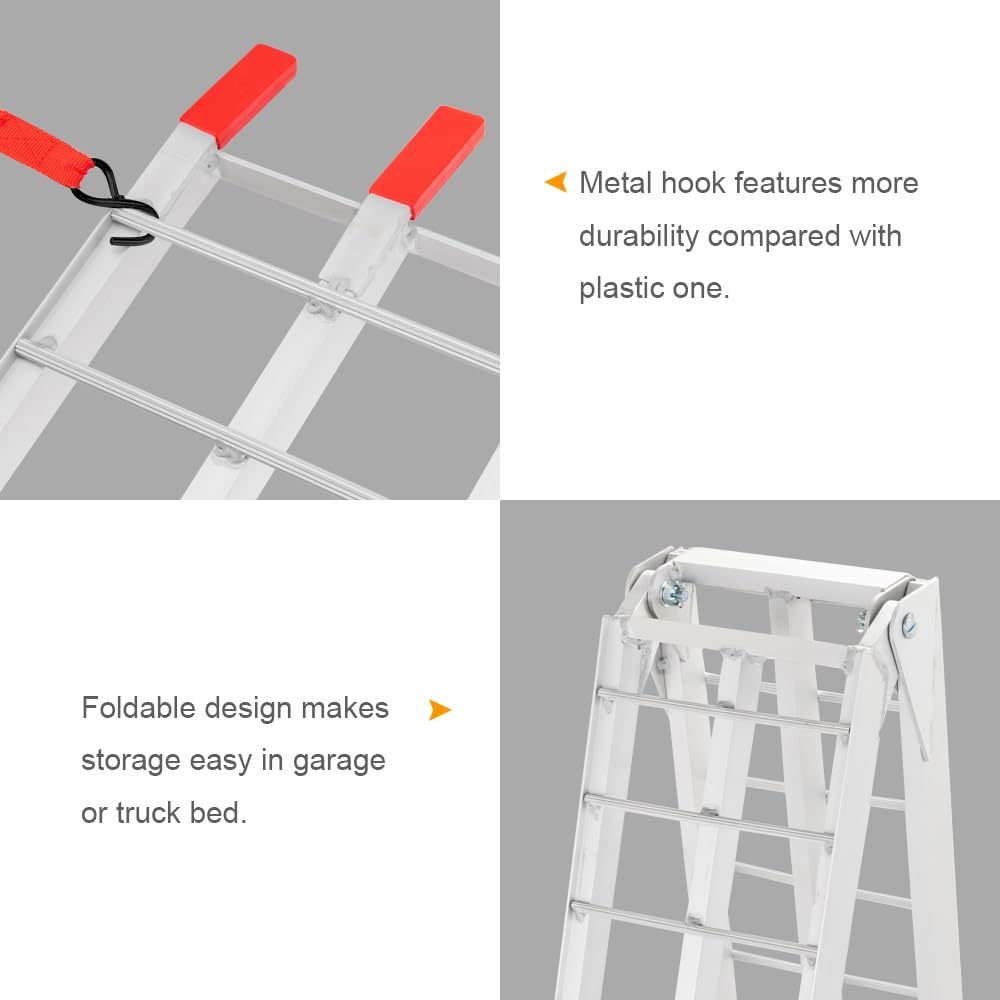 Metal hook features more durability compared with plastic one.

Foldable design makes storage easy in garage or truck bed.