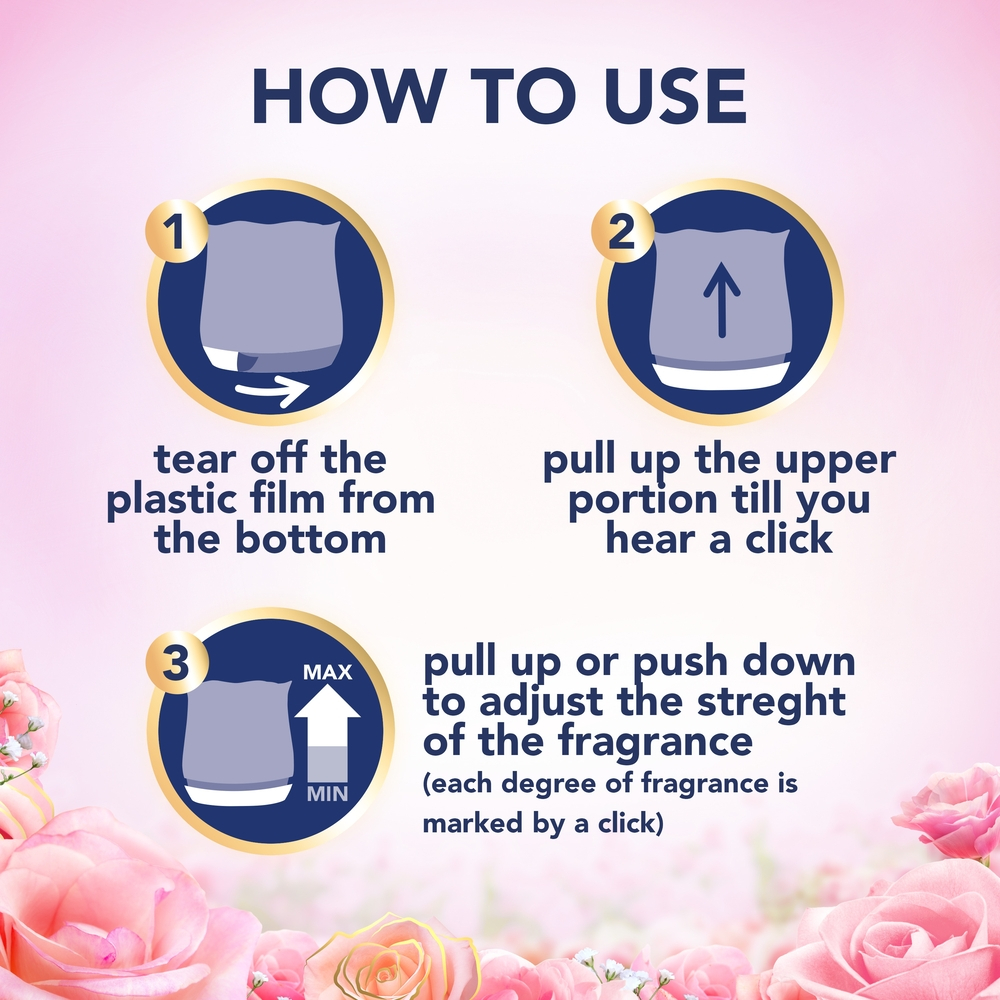 HOW TO USE

1

tear off the plastic film from the bottom

2

pull up the upper portion till you hear a click

3

MAX

MIN

pull up or push down to adjust the streght of the fragrance
(each degree of fragrance is marked by a click)