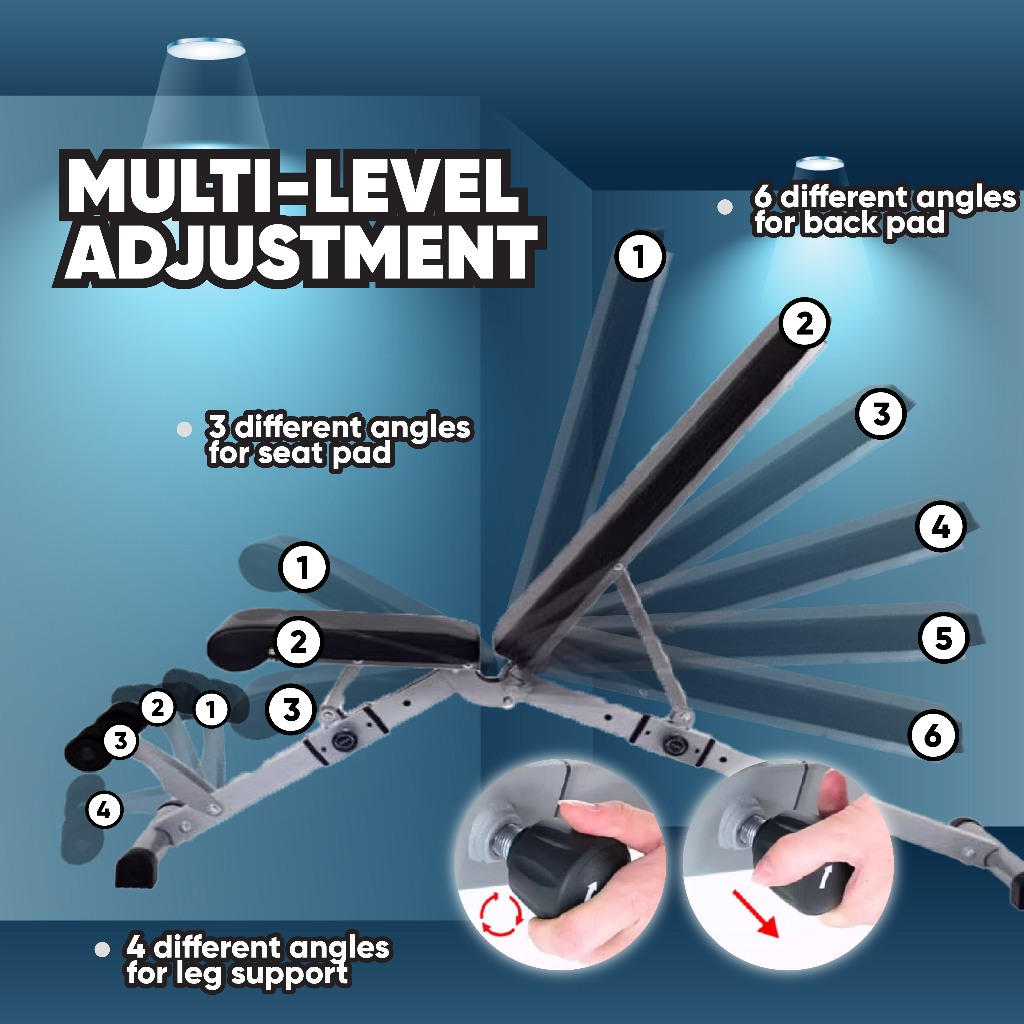 MULTI-LEVEL ADJUSTMENT

6 different angles for back pad

1
2
3
4
5
6

3 different angles for seat pad

1
2
3

2 1
3
4

4 different angles for leg support