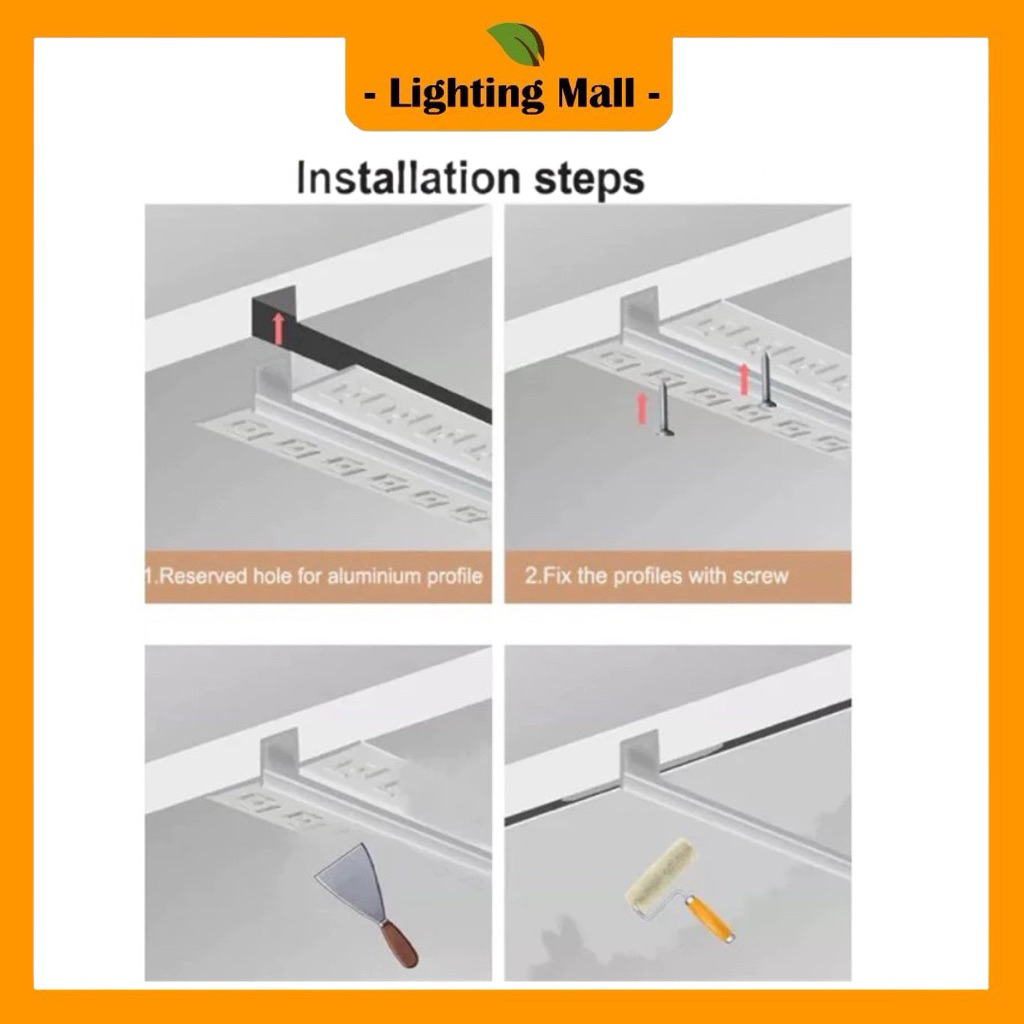 - Lighting Mall -

Installation steps

1.Reserved hole for aluminium profile

2.Fix the profiles with screw