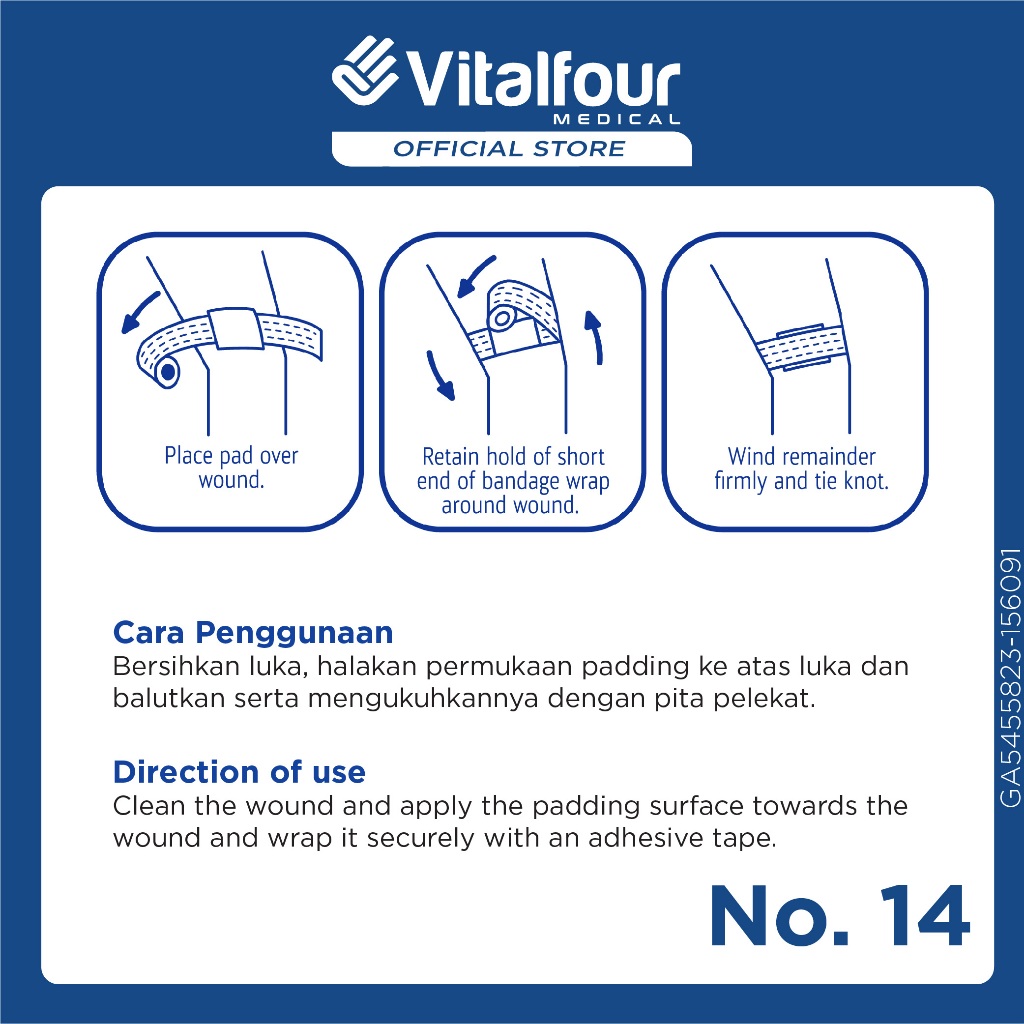 Vitalfour
MEDICAL
OFFICIAL STORE

Place pad over wound.

Retain hold of short end of bandage wrap around wound.

Wind remainder firmly and tie knot.

Cara Penggunaan
Bersihkan luka, halakan permukaan padding ke atas luka dan balutkan serta mengukuhkannya dengan pita pelekat.

Direction of use
Clean the wound and apply the padding surface towards the wound and wrap it securely with an adhesive tape.

No. 14

GA5455823-156091