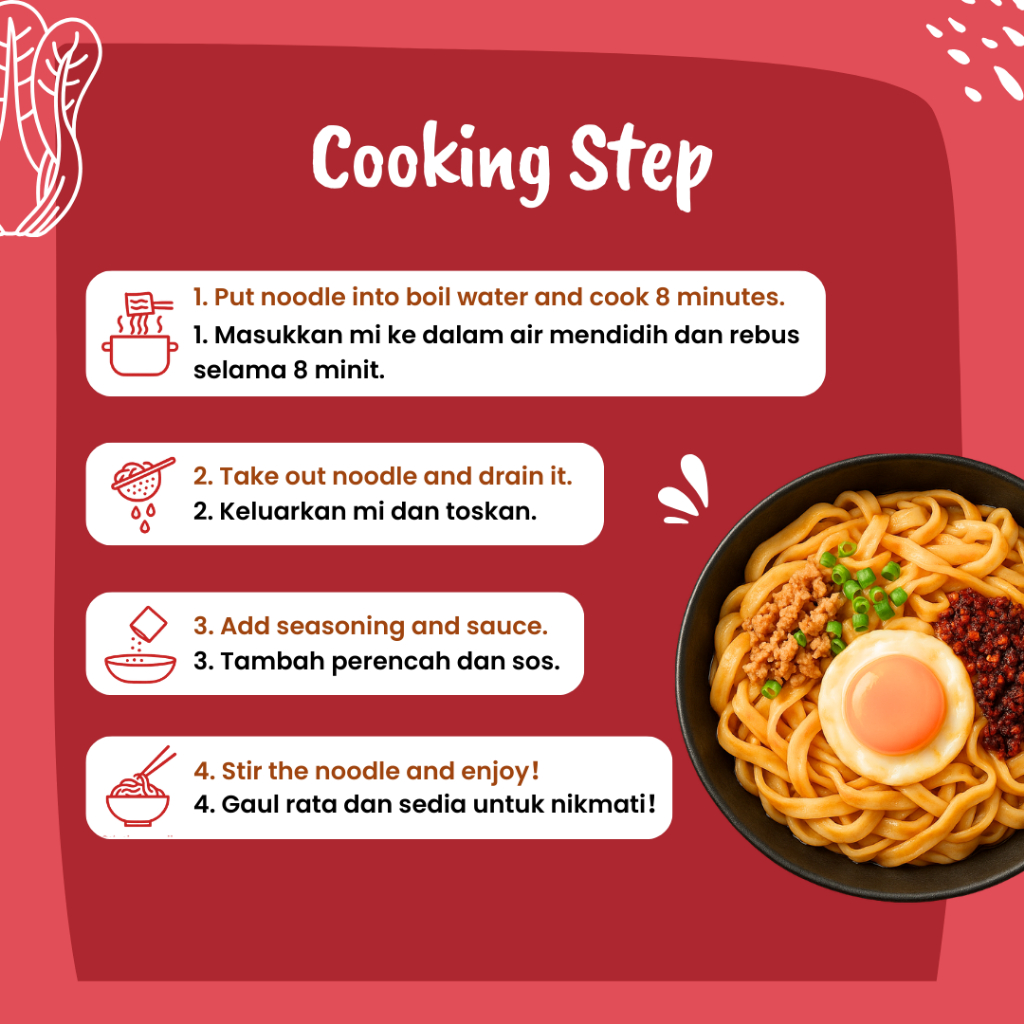 Cooking Step

1. Put noodle into boil water and cook 8 minutes.
1. Masukkan mi ke dalam air mendidih dan rebus selama 8 minit.

2. Take out noodle and drain it.
2. Keluarkan mi dan toskan.

3. Add seasoning and sauce.
3. Tambah perencah dan sos.

4. Stir the noodle and enjoy!
4. Gaul rata dan sedia untuk nikmati!