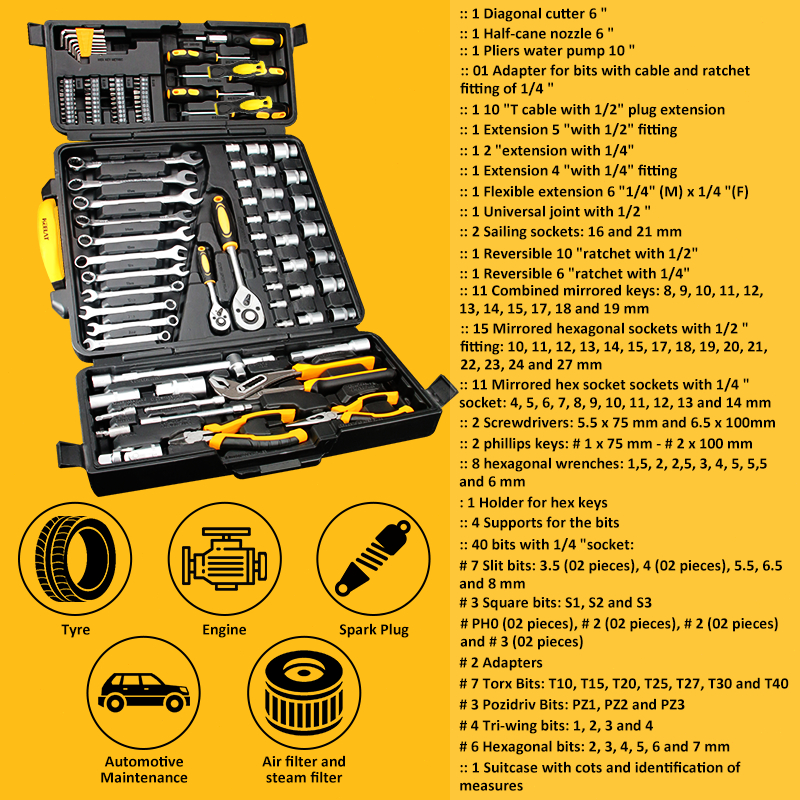 Tyre

Engine

Spark Plug

Automotive Maintenance

Air filter and steam filter

:: 1 Diagonal cutter 6 "
:: 1 Half-cane nozzle 6 "
:: 1 Pliers water pump 10 "
:: 01 Adapter for bits with cable and ratchet fitting of 1/4 "
:: 1 10 "T cable with 1/2" plug extension
:: 1 Extension 5 "with 1/2" fitting
:: 1 2 "extension with 1/4"
:: 1 Extension 4 "with 1/4" fitting
:: 1 Flexible extension 6 "1/4" (M) x 1/4 "(F)
:: 1 Universal joint with 1/2 "
:: 2 Sailing sockets: 16 and 21 mm
:: 1 Reversible 10 "ratchet with 1/2"
:: 1 Reversible 6 "ratchet with 1/4"
:: 11 Combined mirrored keys: 8, 9, 10, 11, 12, 13, 14, 15, 17, 18 and 19 mm
:: 15 Mirrored hexagonal sockets with 1/2 " fitting: 10, 11, 12, 13, 14, 15, 17, 18, 19, 20, 21, 22, 23, 24 and 27 mm
:: 11 Mirrored hex socket sockets with 1/4 " socket: 4, 5, 6, 7, 8, 9, 10, 11, 12, 13 and 14 mm
:: 2 Screwdrivers: 5.5 x 75 mm and 6.5 x 100mm
:: 2 phillips keys: # 1 x 75 mm - # 2 x 100 mm
:: 8 hexagonal wrenches: 1,5, 2, 2,5, 3, 4, 5, 5,5 and 6 mm
: 1 Holder for hex keys
:: 4 Supports for the bits
:: 40 bits with 1/4 "socket:
# 7 Slit bits: 3.5 (02 pieces), 4 (02 pieces), 5.5, 6.5 and 8 mm
# 3 Square bits: S1, S2 and S3
# PH0 (02 pieces), # 2 (02 pieces), # 2 (02 pieces) and # 3 (02 pieces)
# 2 Adapters
# 7 Torx Bits: T10, T15, T20, T25, T27, T30 and T40
# 3 Pozidriv Bits: PZ1, PZ2 and PZ3
# 4 Tri-wing bits: 1, 2, 3 and 4
# 6 Hexagonal bits: 2, 3, 4, 5, 6 and 7 mm
:: 1 Suitcase with cots and identification of measures