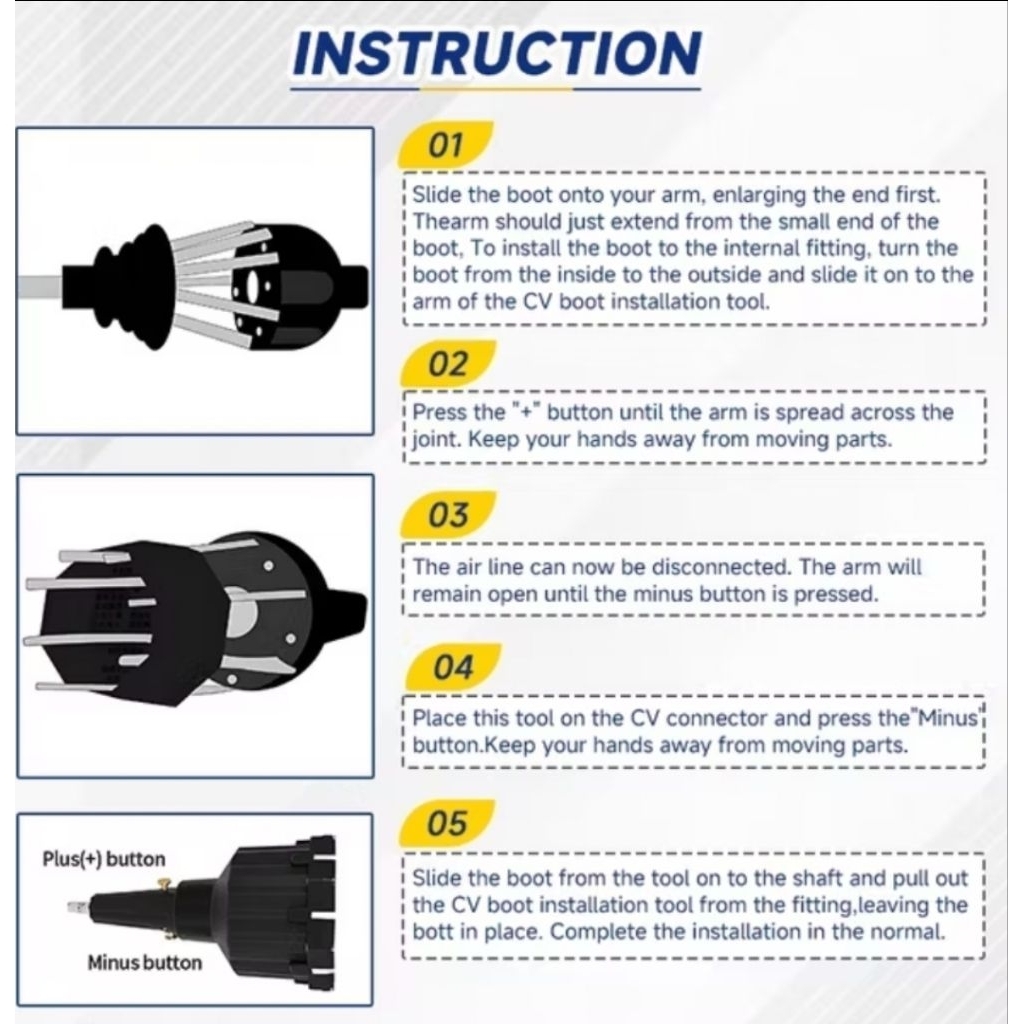 INSTRUCTION

01

Slide the boot onto your arm, enlarging the end first. Thearm should just extend from the small end of the boot, To install the boot to the internal fitting, turn the boot from the inside to the outside and slide it on to the arm of the CV boot installation tool.

02

Press the "+" button until the arm is spread across the joint. Keep your hands away from moving parts.

03

The air line can now be disconnected. The arm will remain open until the minus button is pressed.

04

Place this tool on the CV connector and press the"Minus" button.Keep your hands away from moving parts.

05

Slide the boot from the tool on to the shaft and pull out the CV boot installation tool from the fitting,leaving the bott in place. Complete the installation in the normal.

Plus(+) button

Minus button