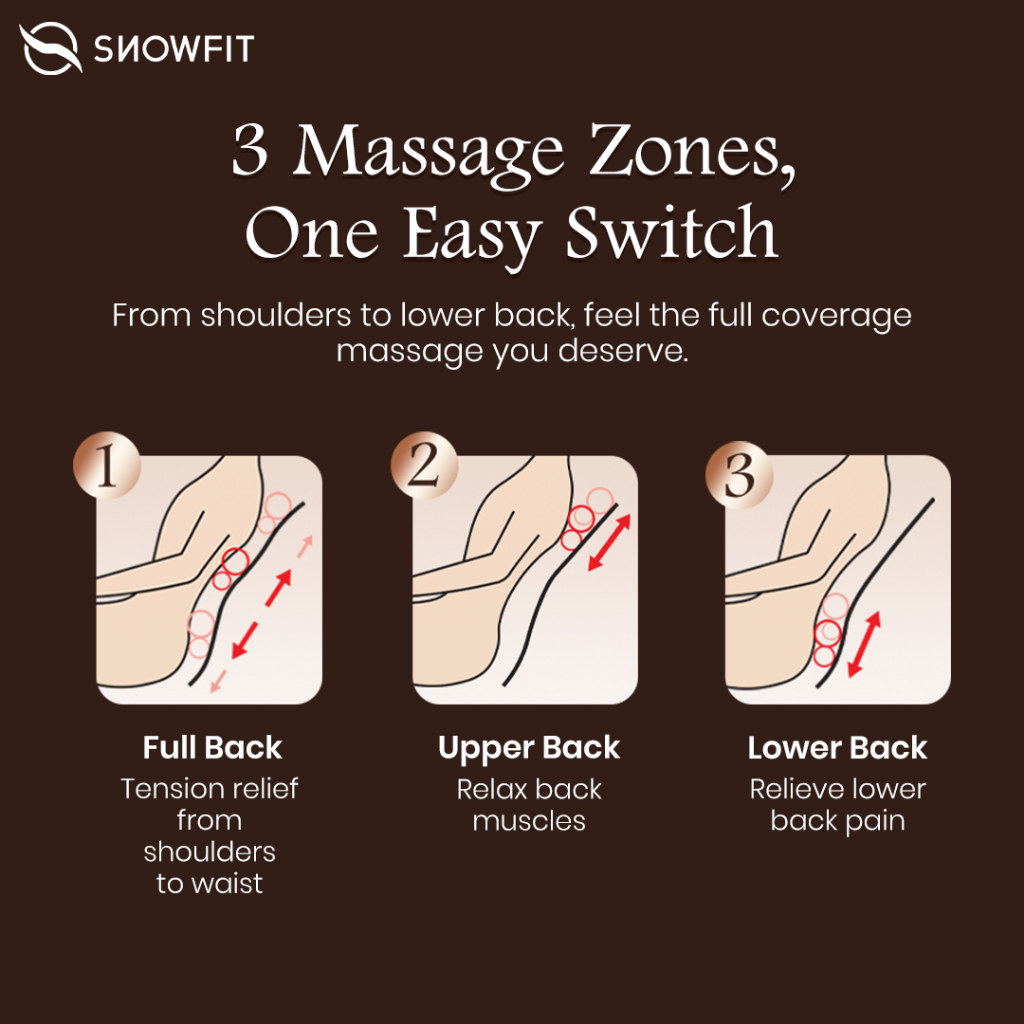 SNOWFIT

3 Massage Zones, One Easy Switch

From shoulders to lower back, feel the full coverage massage you deserve.

1

Full Back
Tension relief from shoulders to waist

2

Upper Back
Relax back muscles

3

Lower Back
Relieve lower back pain