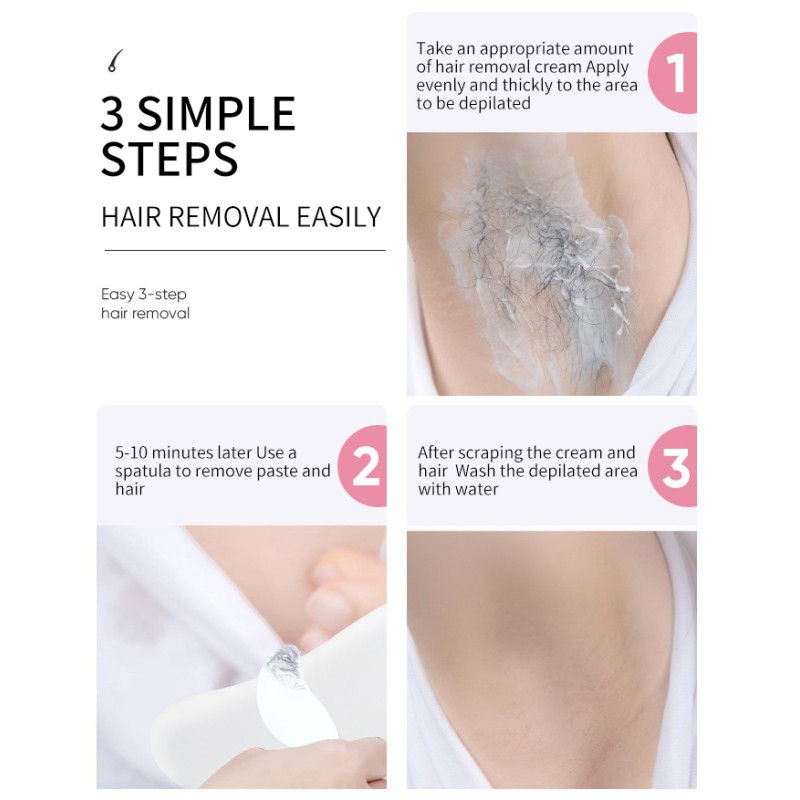 3 SIMPLE STEPS

HAIR REMOVAL EASILY

Easy 3-step hair removal

Take an appropriate amount of hair removal cream Apply evenly and thickly to the area to be depilated

1

5-10 minutes later Use a spatula to remove paste and hair

2

After scraping the cream and hair Wash the depilated area with water

3