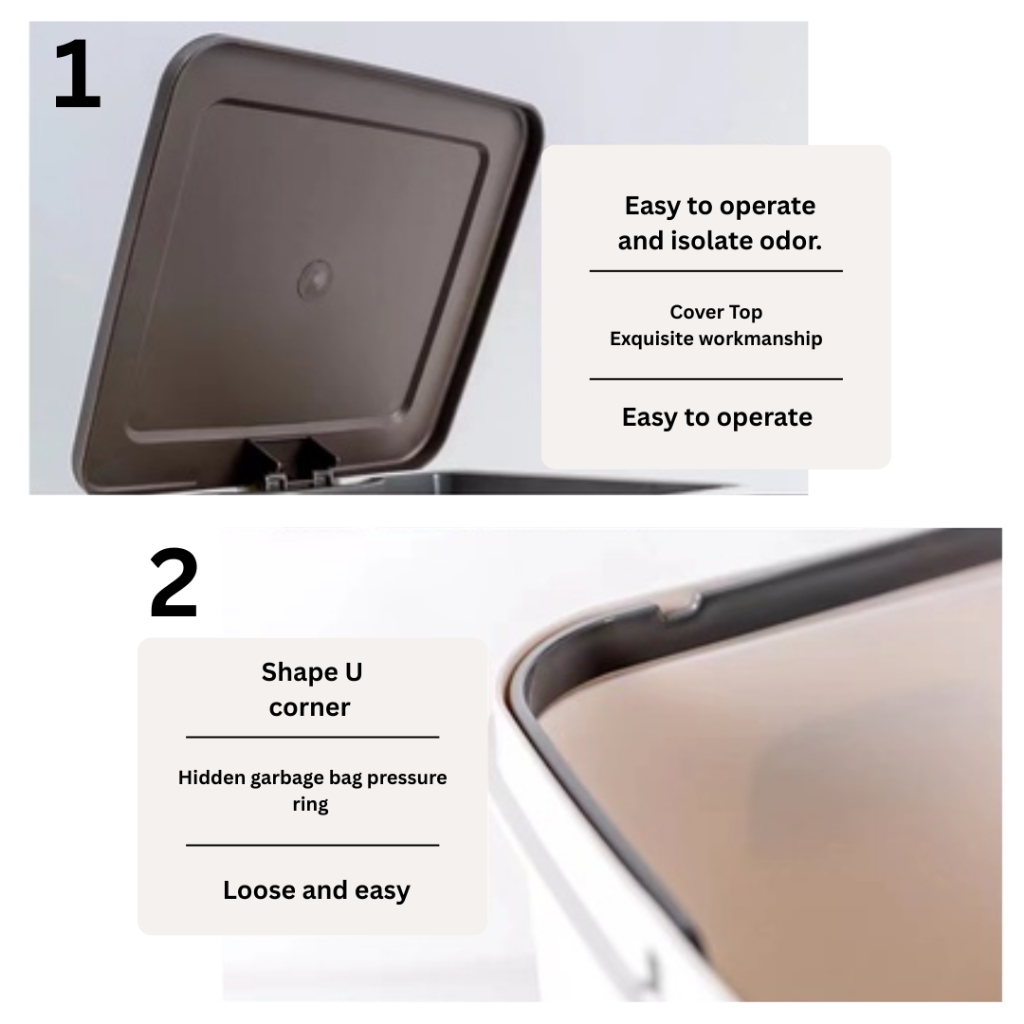 1

Easy to operate and isolate odor.

Cover Top
Exquisite workmanship

Easy to operate

2

Shape U corner

Hidden garbage bag pressure ring

Loose and easy