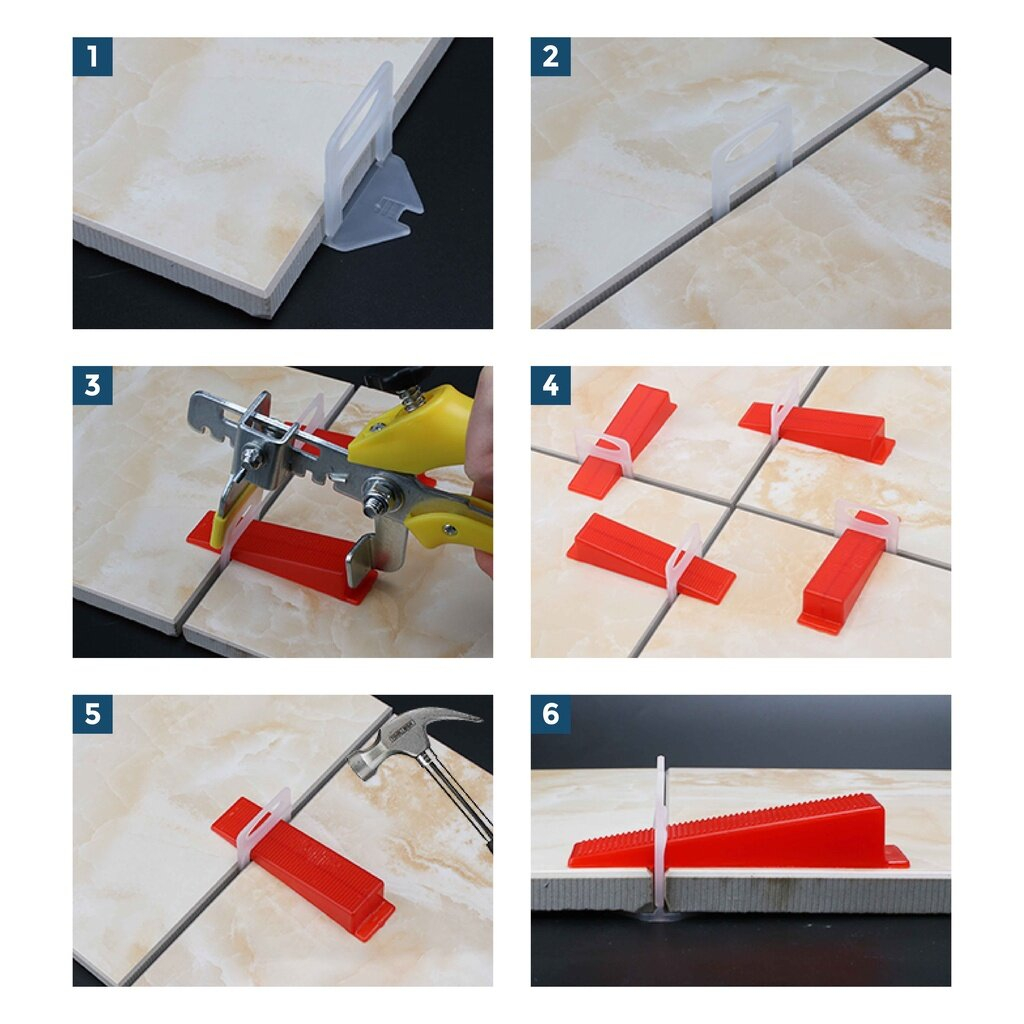 1
2
3
4
5
6