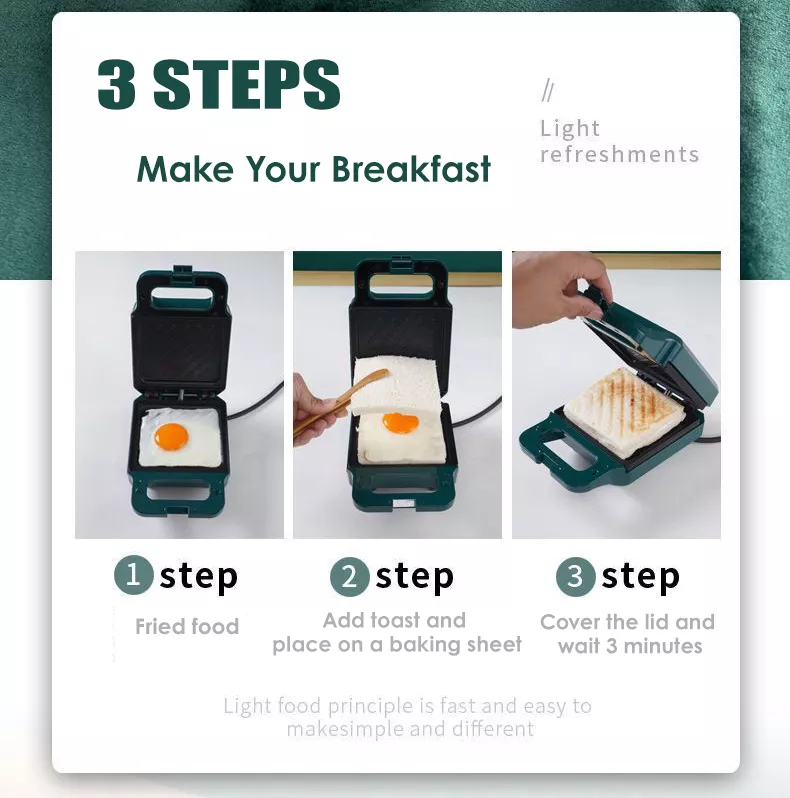 3 STEPS

Make Your Breakfast

//
Light refreshments

1 step
Fried food

2 step
Add toast and place on a baking sheet

3 step
Cover the lid and wait 3 minutes

Light food principle is fast and easy to makesimple and different