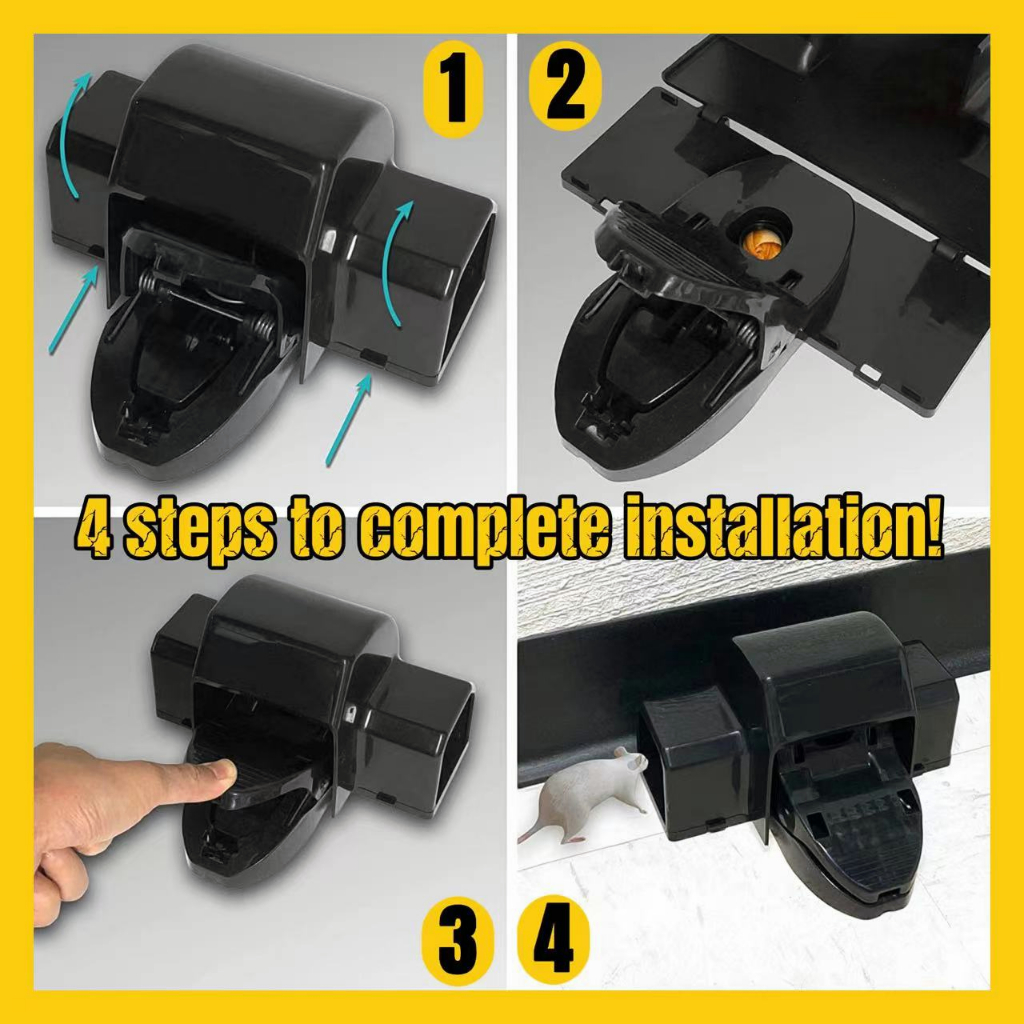 1
2
4 steps to complete installation!
3
4