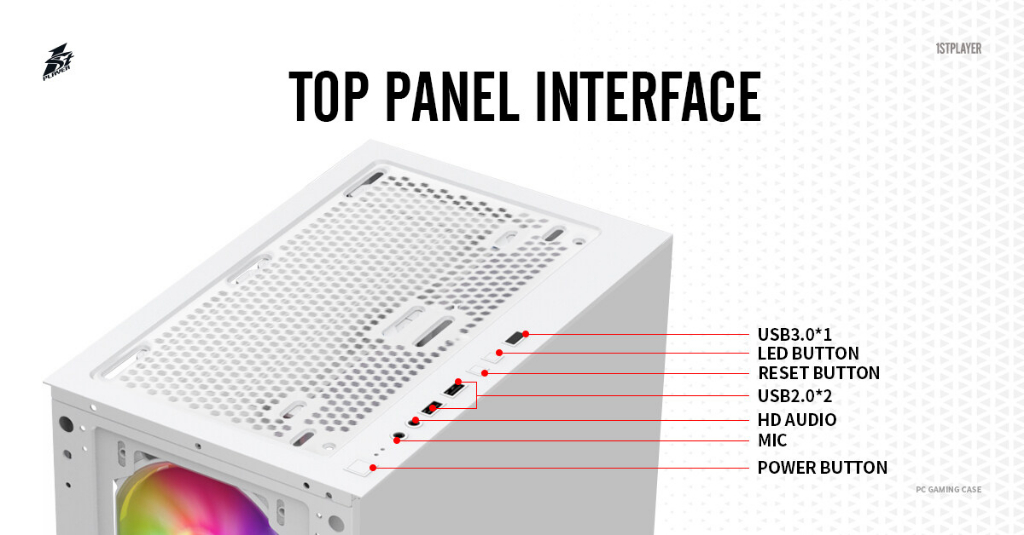 1st PLAYER

1STPLAYER

TOP PANEL INTERFACE

USB3.0*1
LED BUTTON
RESET BUTTON
USB2.0*2
HD AUDIO
MIC
POWER BUTTON

PC GAMING CASE