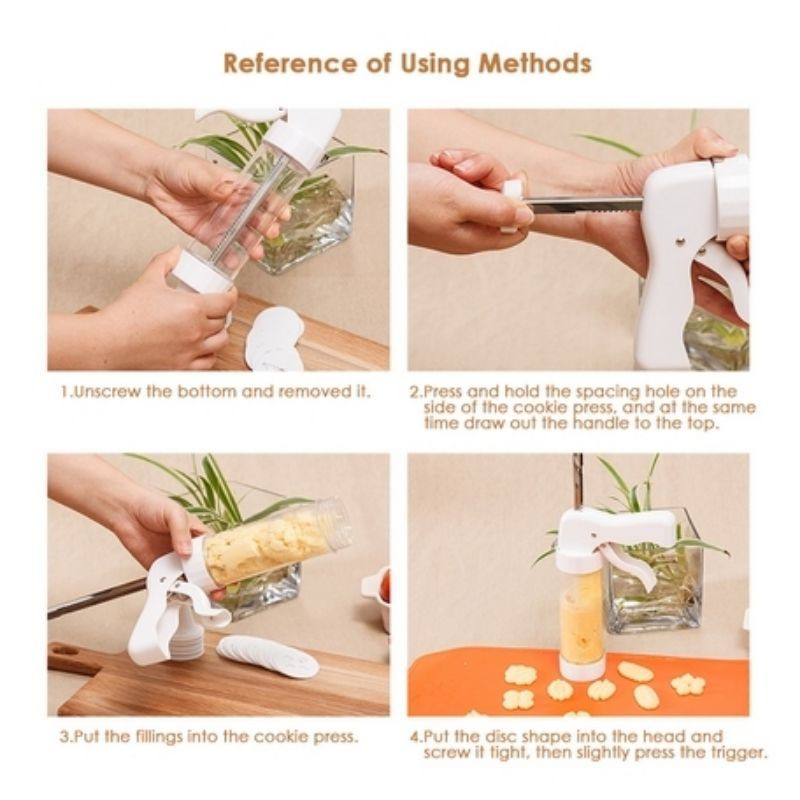 Reference of Using Methods

1.Unscrew the bottom and removed it.

2.Press and hold the spacing hole on the side of the cookie press, and at the same time draw out the handle to the top.

3.Put the fillings into the cookie press.

4.Put the disc shape into the head and screw it tight, then slightly press the trigger.