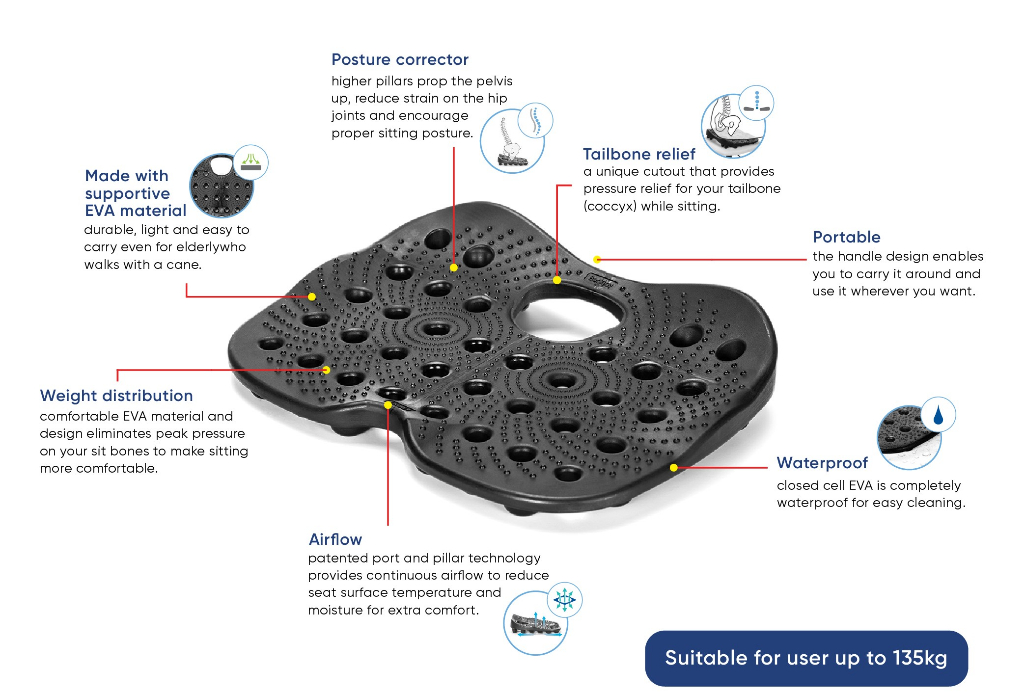 Posture corrector
higher pillars prop the pelvis up, reduce strain on the hip joints and encourage proper sitting posture.

Made with supportive EVA material
durable, light and easy to carry even for elderlywho walks with a cane.

Tailbone relief
a unique cutout that provides pressure relief for your tailbone (coccyx) while sitting.

Portable
the handle design enables you to carry it around and use it wherever you want.

Weight distribution
comfortable EVA material and design eliminates peak pressure on your sit bones to make sitting more comfortable.

Waterproof
closed cell EVA is completely waterproof for easy cleaning.

Airflow
patented port and pillar technology provides continuous airflow to reduce seat surface temperature and moisture for extra comfort.

Suitable for user up to 135kg