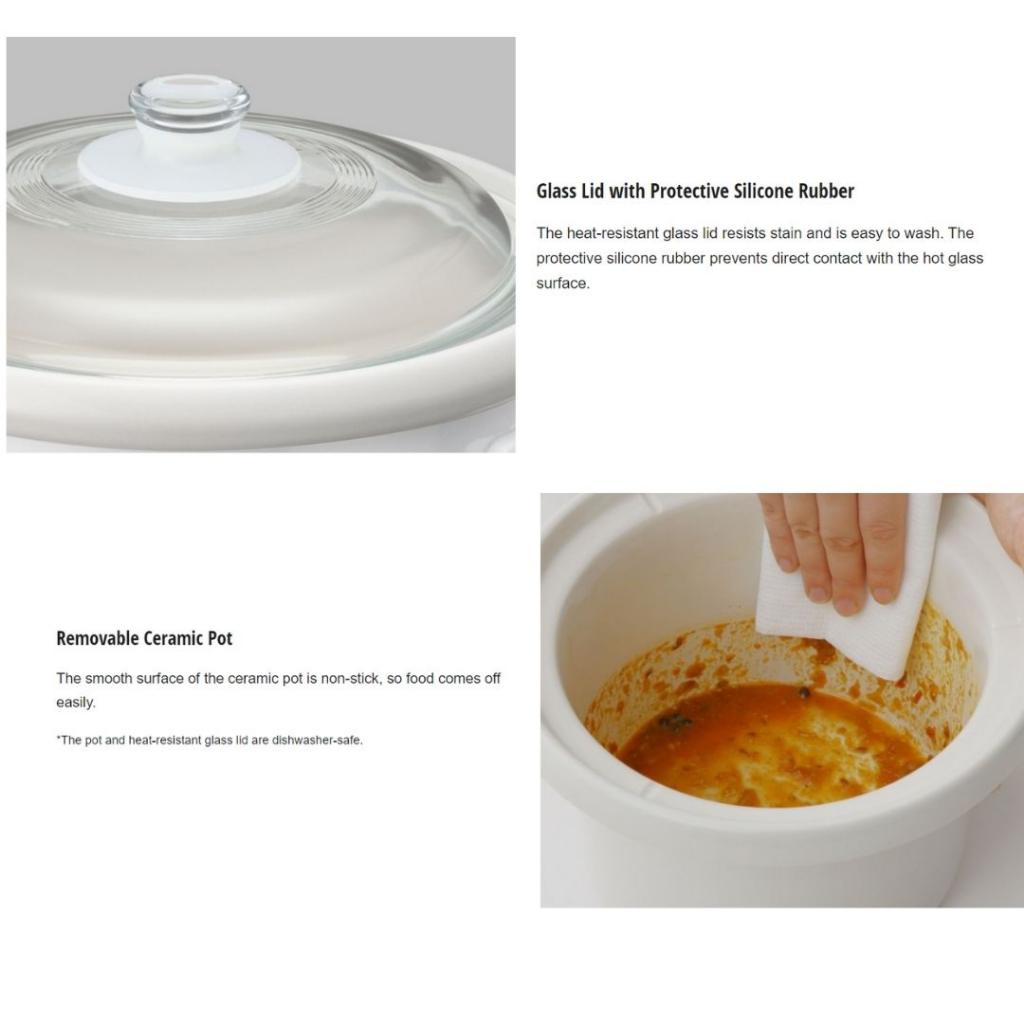 Glass Lid with Protective Silicone Rubber

The heat-resistant glass lid resists stain and is easy to wash. The protective silicone rubber prevents direct contact with the hot glass surface.

Removable Ceramic Pot

The smooth surface of the ceramic pot is non-stick, so food comes off easily.

*The pot and heat-resistant glass lid are dishwasher-safe.