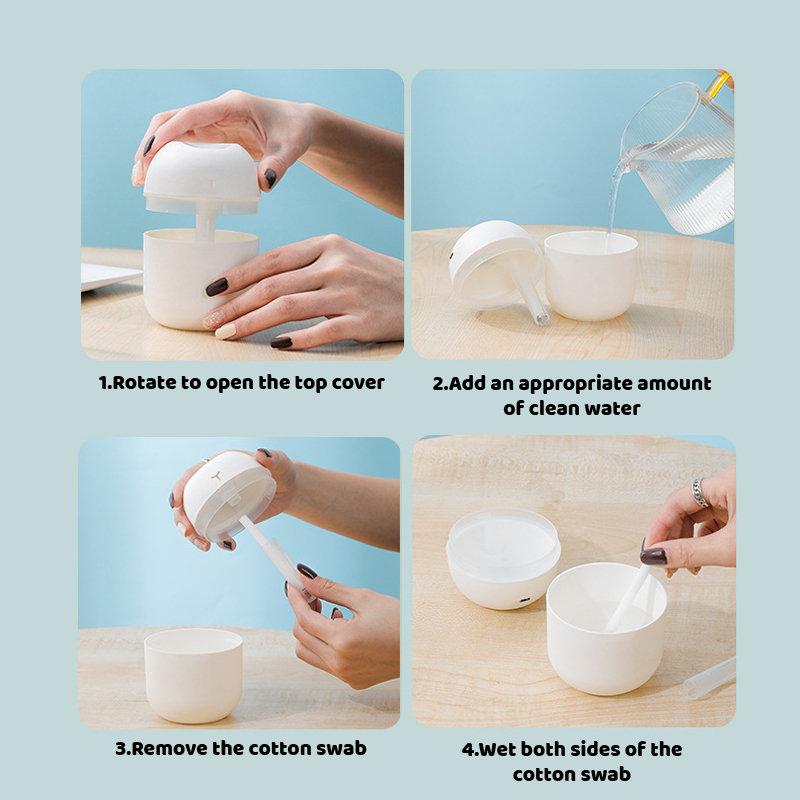 1.Rotate to open the top cover

2.Add an appropriate amount of clean water

3.Remove the cotton swab

4.Wet both sides of the cotton swab