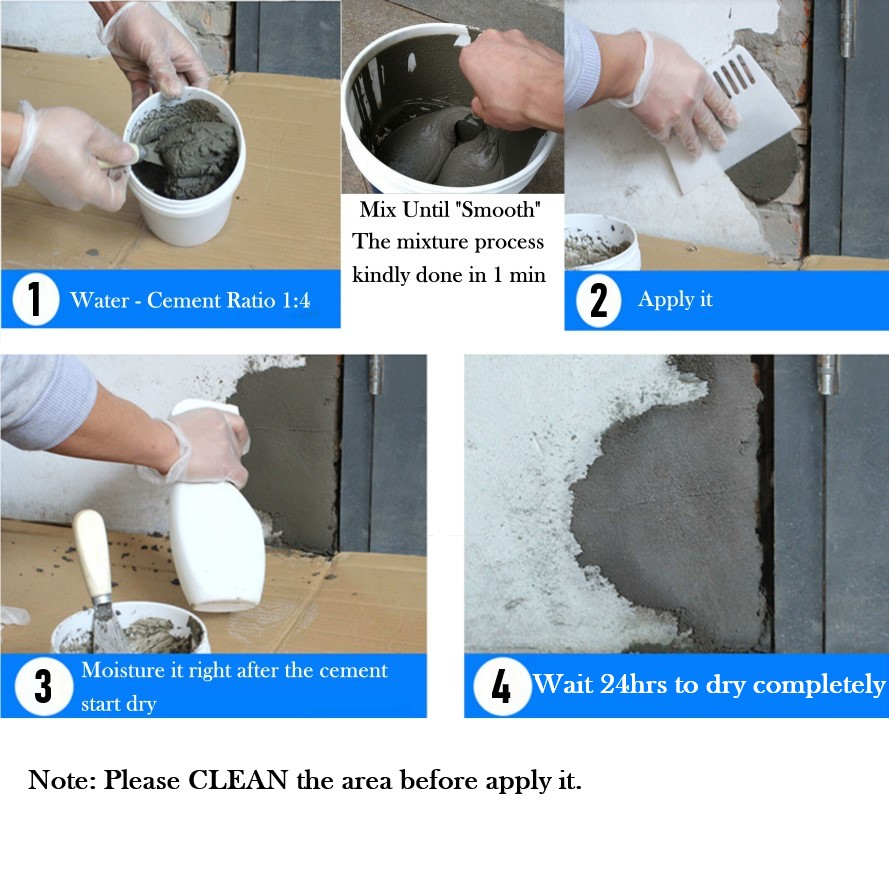 1 Water - Cement Ratio 1:4

Mix Until "Smooth"
The mixture process kindly done in 1 min

2 Apply it

3 Moisture it right after the cement start dry

4 Wait 24hrs to dry completely

Note: Please CLEAN the area before apply it.