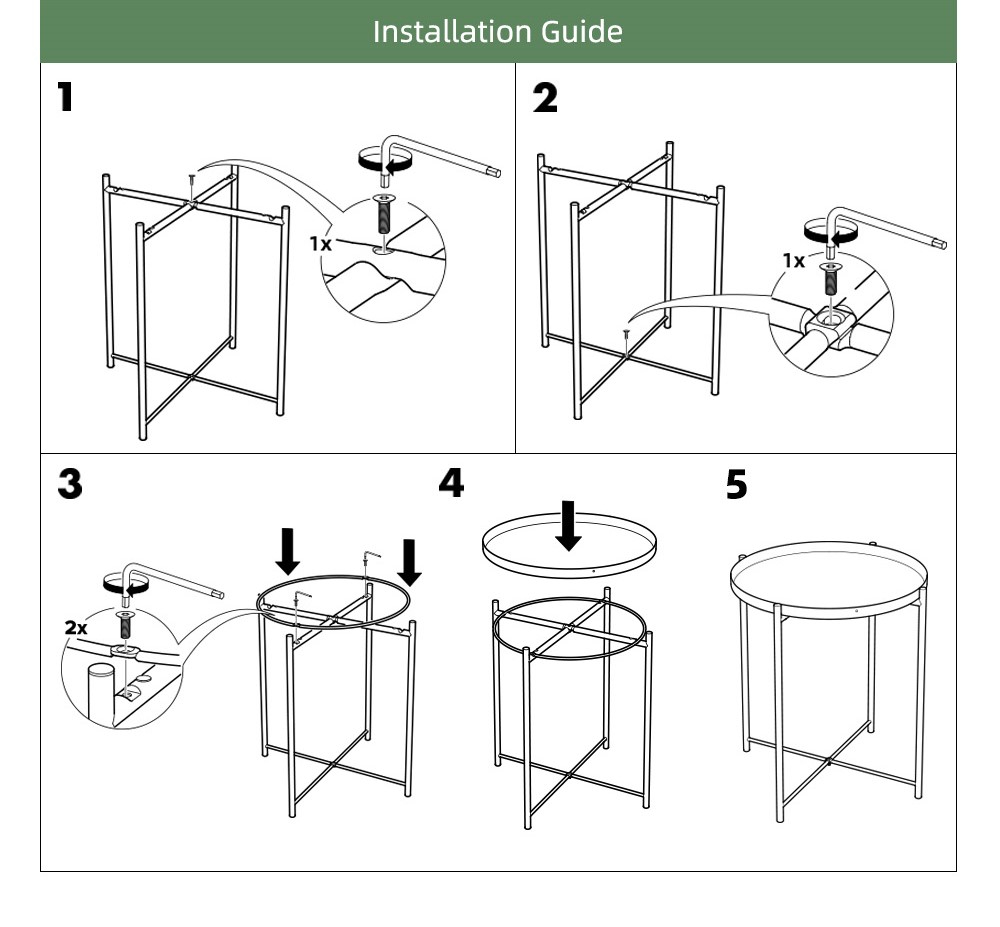 Installation Guide

1

1x

2

1x

3

2x

4

5