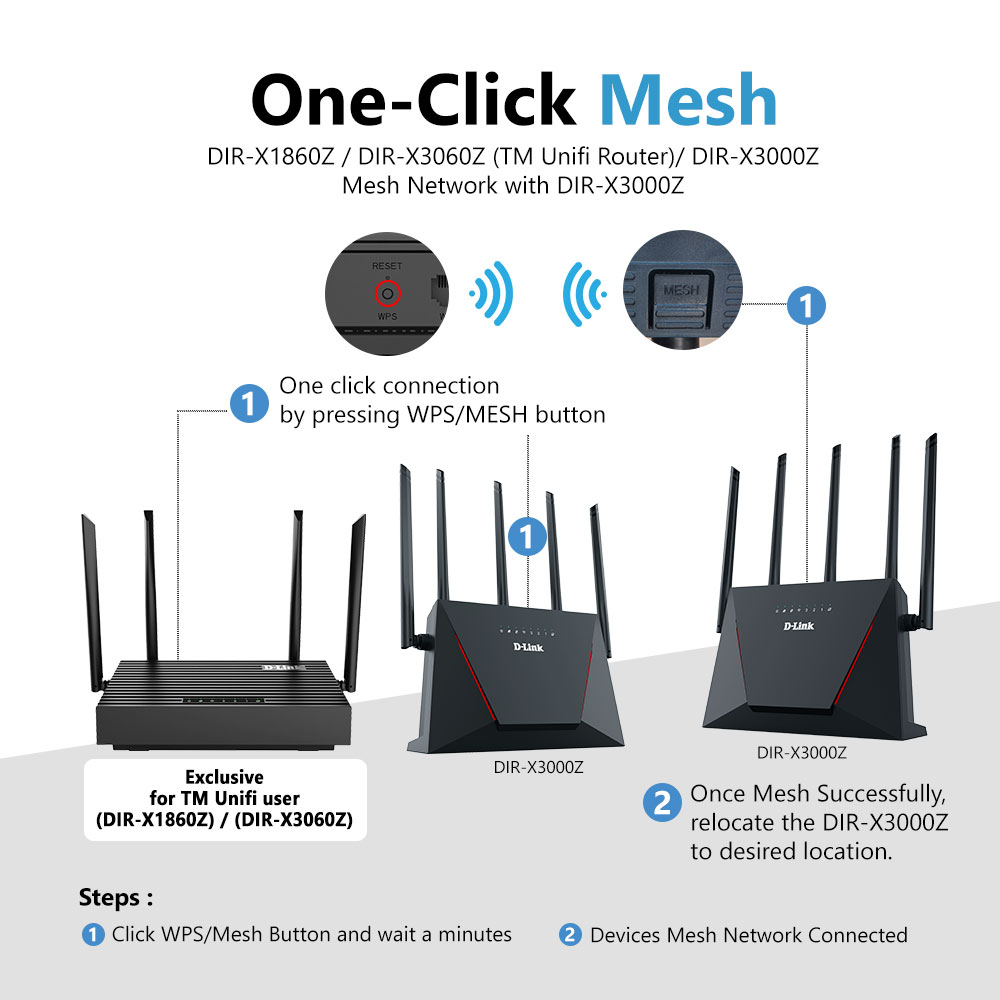 One-Click Mesh

DIR-X1860Z / DIR-X3060Z (TM Unifi Router)/ DIR-X3000Z
Mesh Network with DIR-X3000Z

RESET

WPS

MESH

1

1 One click connection by pressing WPS/MESH button

1

D-Link

D-Link

D-Link

Exclusive
for TM Unifi user
(DIR-X1860Z) / (DIR-X3060Z)

DIR-X3000Z

DIR-X3000Z

2 Once Mesh Successfully, relocate the DIR-X3000Z to desired location.

Steps :

1 Click WPS/Mesh Button and wait a minutes

2 Devices Mesh Network Connected