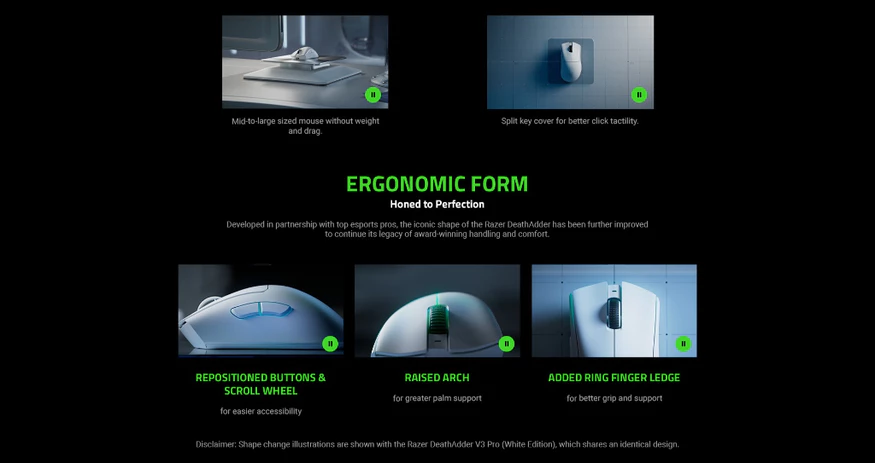 Mid-to-large sized mouse without weight and drag.

Split key cover for better click tactility.

ERGONOMIC FORM

Honed to Perfection

Developed in partnership with top esports pros, the iconic shape of the Razer DeathAdder has been further improved to continue its legacy of award-winning handling and comfort.

REPOSITIONED BUTTONS & SCROLL WHEEL

for easier accessibility

RAISED ARCH

for greater palm support

ADDED RING FINGER LEDGE

for better grip and support

Disclaimer: Shape change illustrations are shown with the Razer DeathAdder V3 Pro (White Edition), which shares an identical design.