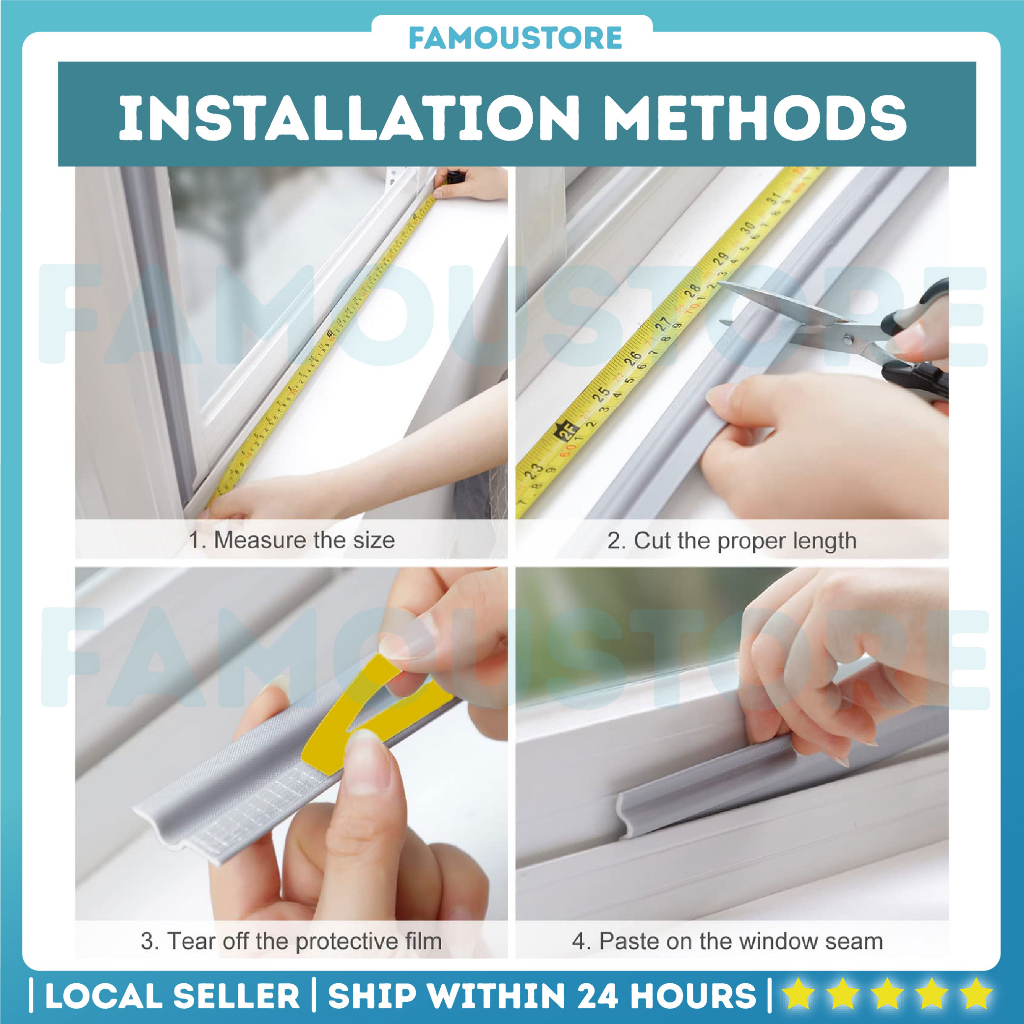 FAMOUSTORE

INSTALLATION METHODS

FAMOUSTORE

1. Measure the size

2. Cut the proper length

FAMOUSTORE

3. Tear off the protective film

4. Paste on the window seam

| LOCAL SELLER | SHIP WITHIN 24 HOURS |