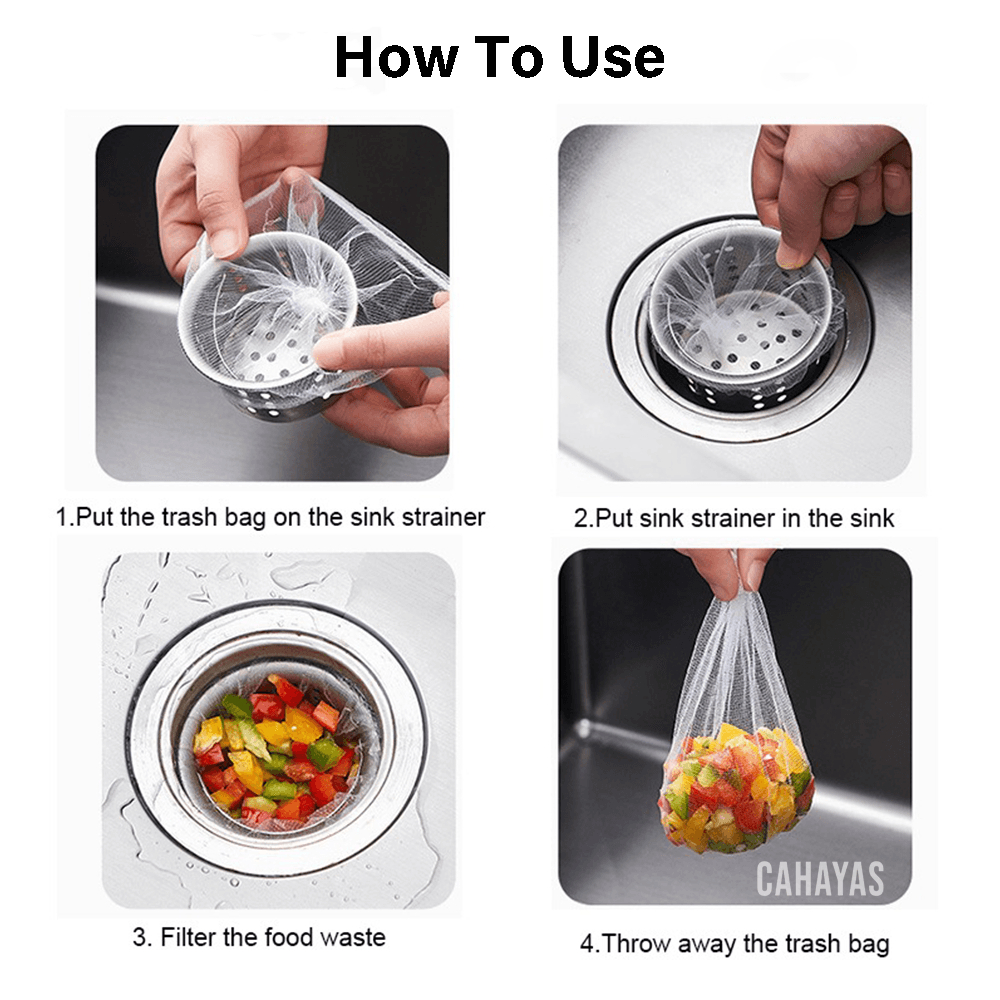 How To Use

1.Put the trash bag on the sink strainer

2.Put sink strainer in the sink

3. Filter the food waste

CAHAYAS

4.Throw away the trash bag