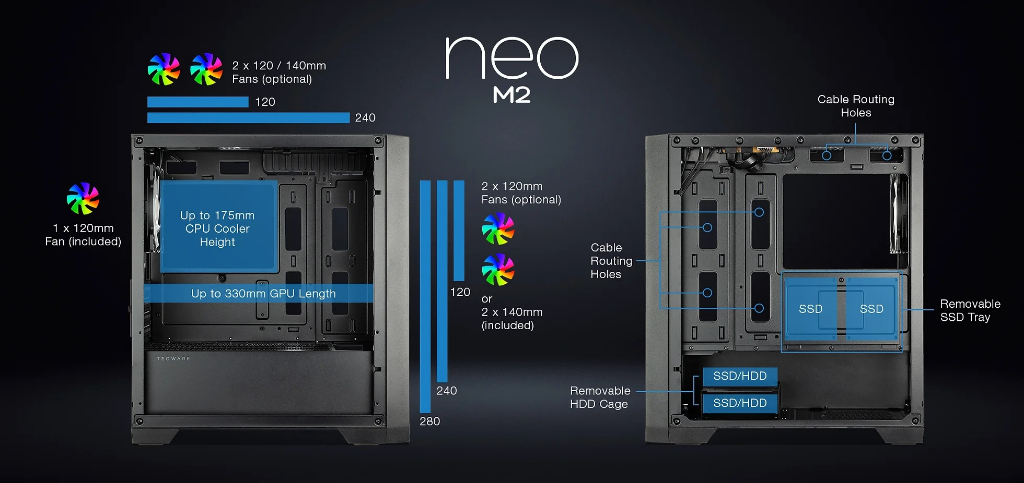 neo
M2

2 x 120 / 140mm
Fans (optional)

120
240

1 x 120mm
Fan (included)

Up to 175mm
CPU Cooler
Height

Up to 330mm GPU Length

TECWARE

2 x 120mm
Fans (optional)

120
or
2 x 140mm
(included)

240
280

Cable Routing
Holes

Cable
Routing
Holes

SSD
SSD

Removable
SSD Tray

Removable
HDD Cage

SSD/HDD
SSD/HDD