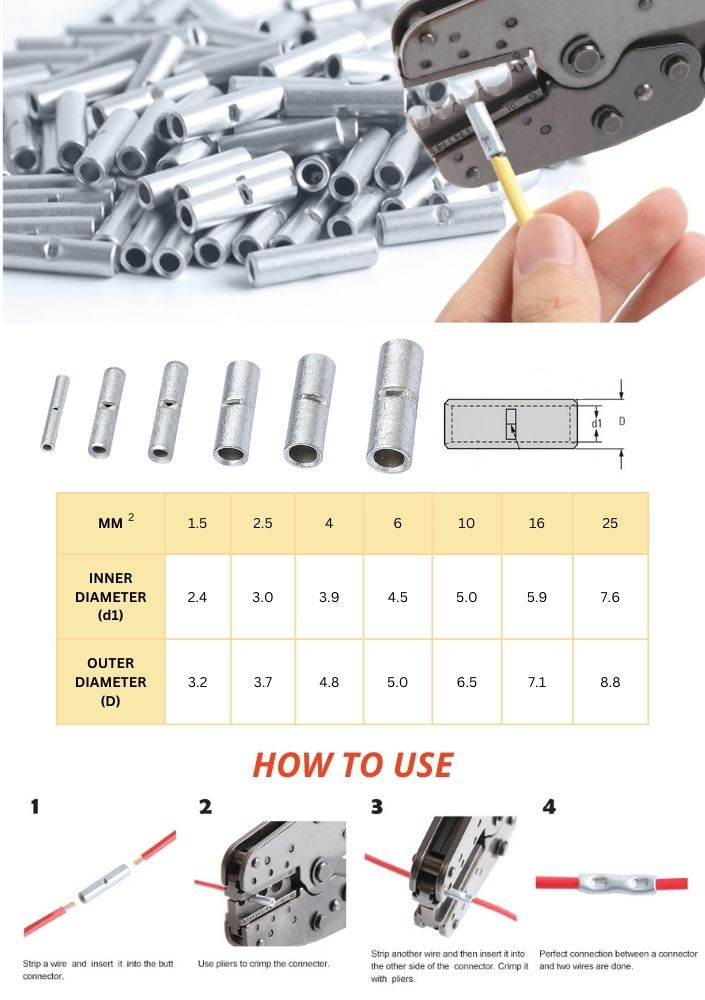 d1

D

| MM $^2$ | 1.5 | 2.5 | 4 | 6 | 10 | 16 | 25 |
|---|---|---|---|---|---|---|---|
| INNER DIAMETER (d1) | 2.4 | 3.0 | 3.9 | 4.5 | 5.0 | 5.9 | 7.6 |
| OUTER DIAMETER (D) | 3.2 | 3.7 | 4.8 | 5.0 | 6.5 | 7.1 | 8.8 |

HOW TO USE

1

Strip a wire and insert it into the butt connector.

2

Use pliers to crimp the connector.

3

Strip another wire and then insert it into the other side of the connector. Crimp it with pliers.

4

Perfect connection between a connector and two wires are done.