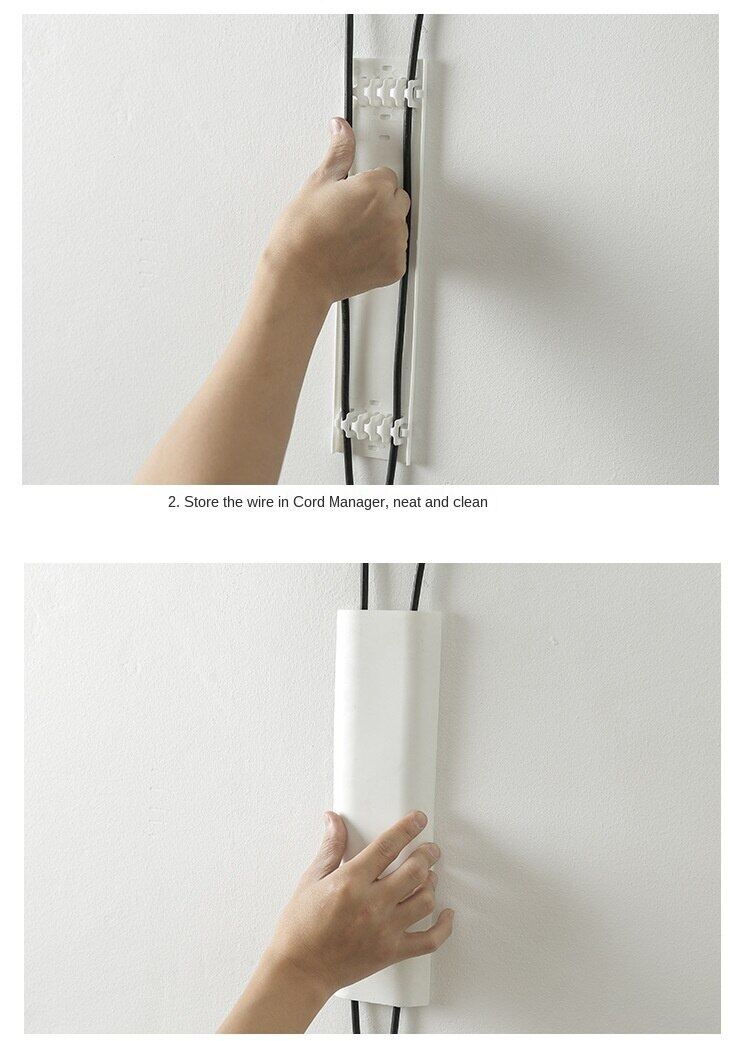 2. Store the wire in Cord Manager, neat and clean