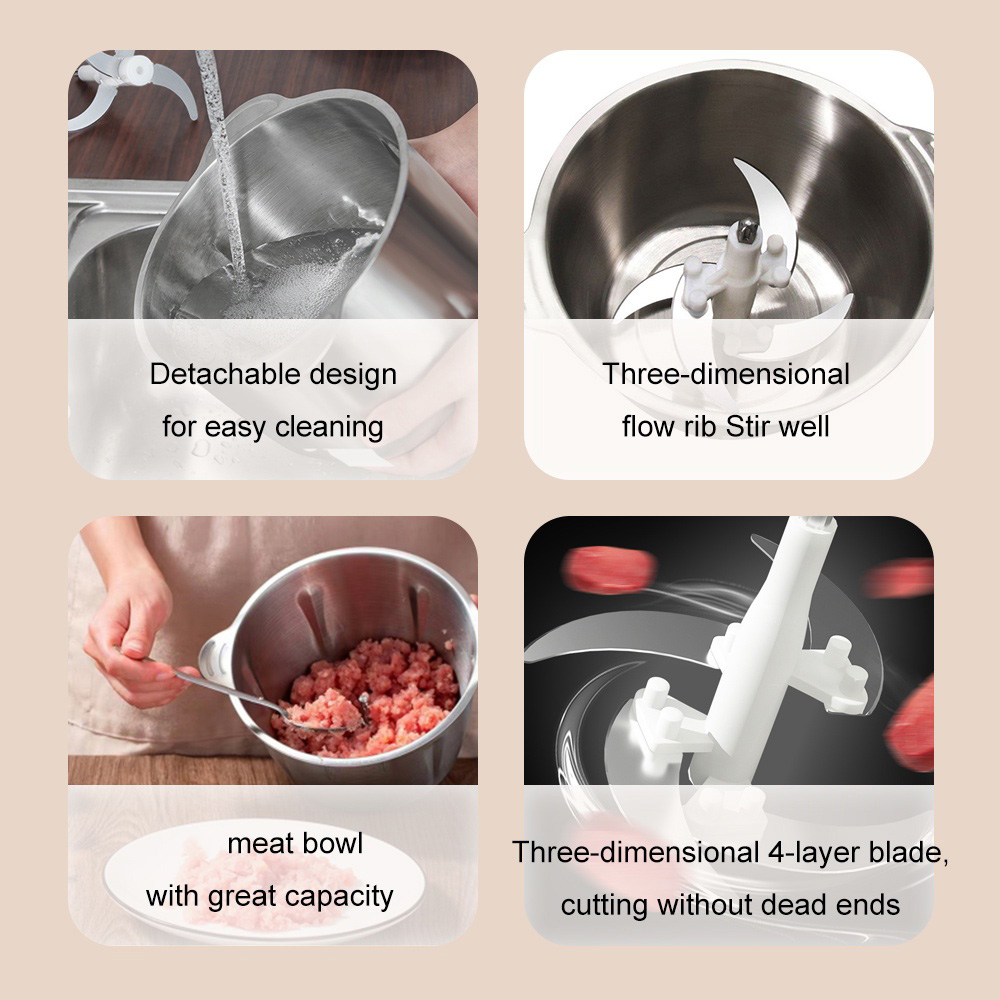 Detachable design
for easy cleaning

Three-dimensional
flow rib Stir well

meat bowl
with great capacity

Three-dimensional 4-layer blade,
cutting without dead ends