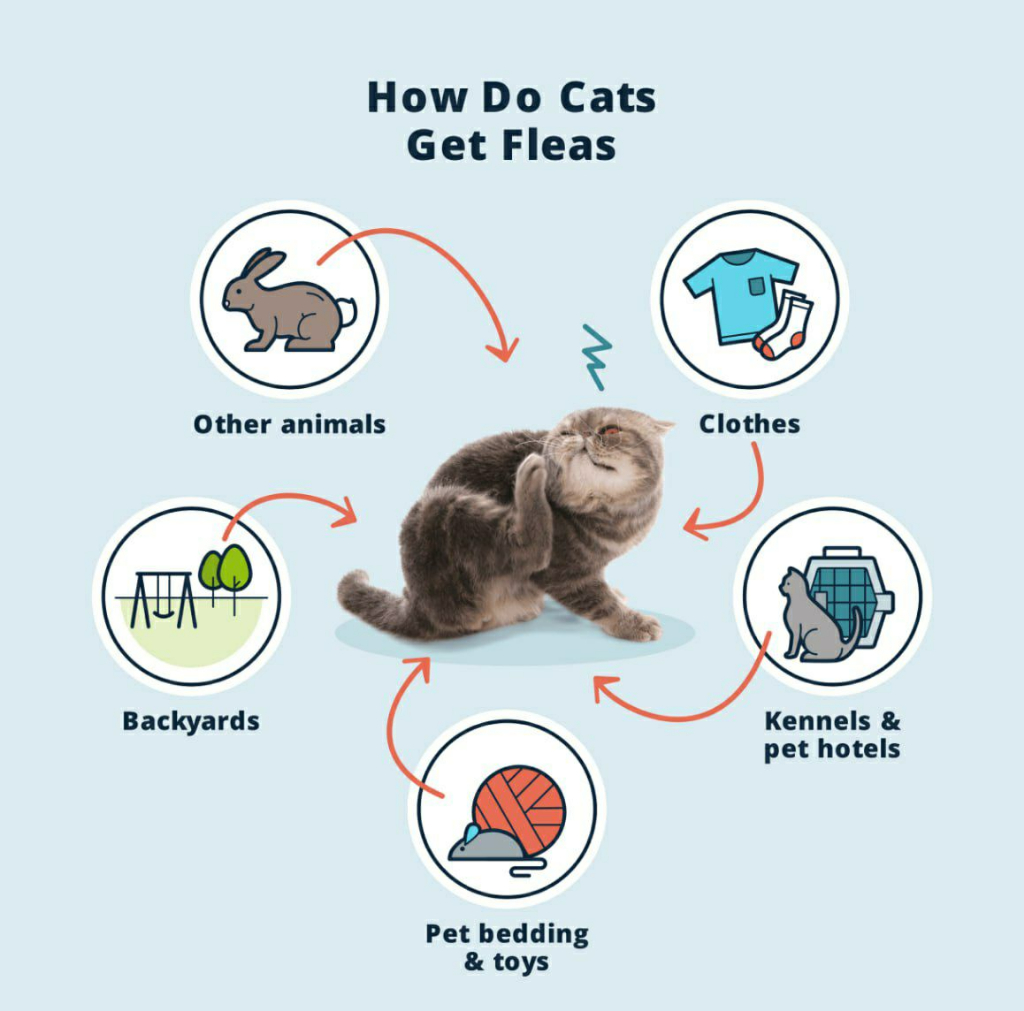 How Do Cats Get Fleas

Other animals

Clothes

Backyards

Kennels & pet hotels

Pet bedding & toys