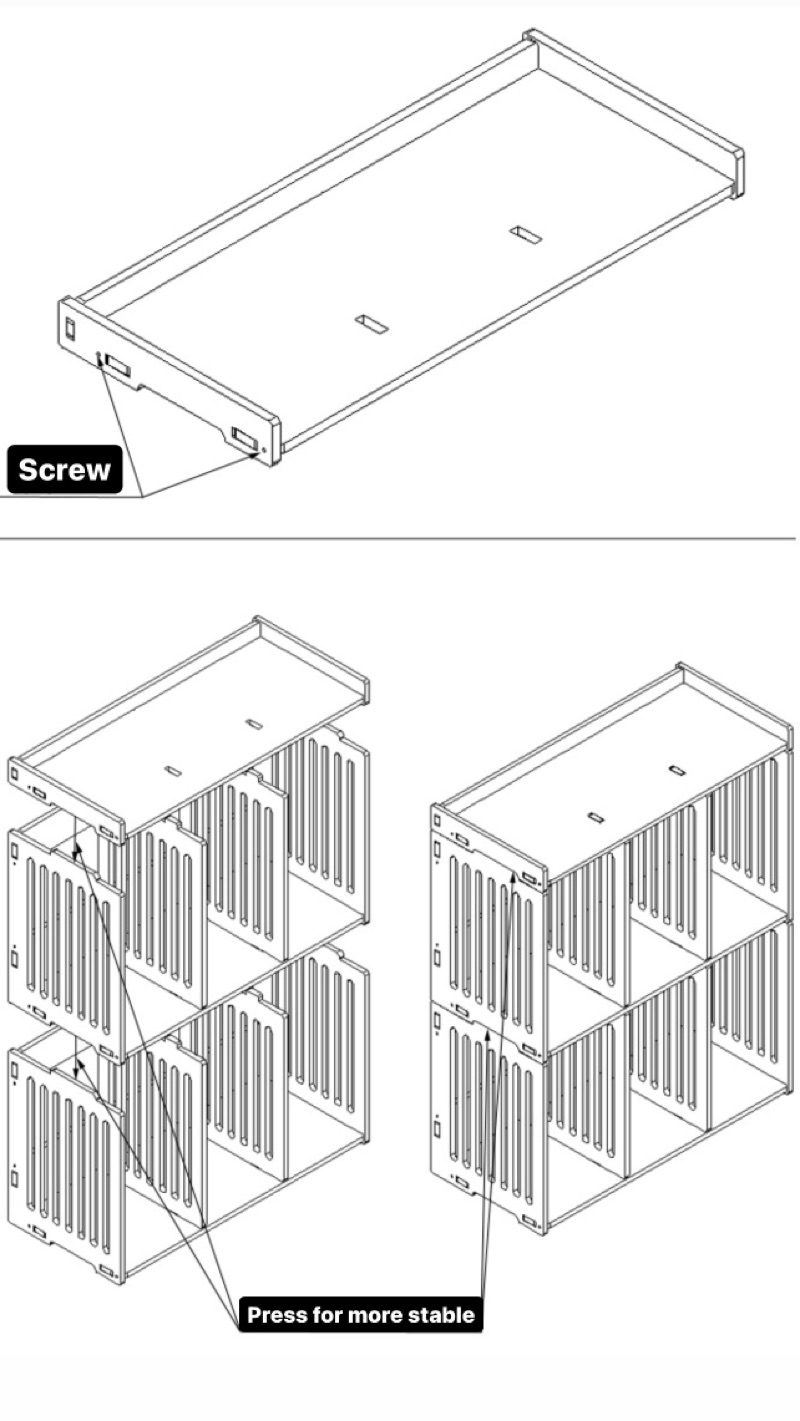 Screw

Press for more stable