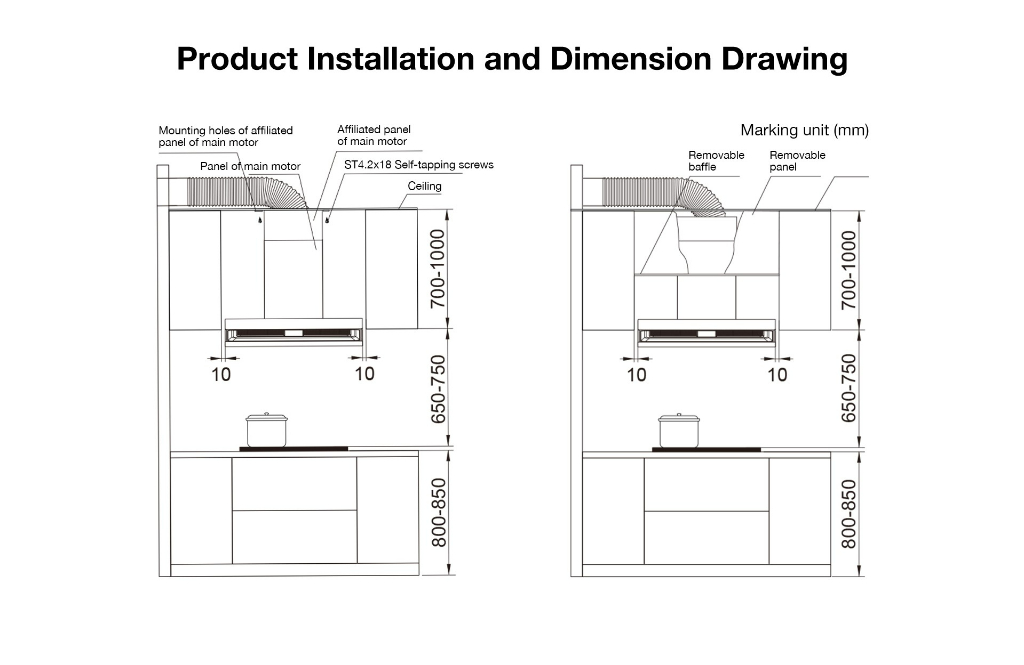 Product Installation and Dimension Drawing

Mounting holes of affiliated panel of main motor

Affiliated panel of main motor

Panel of main motor

ST4.2x18 Self-tapping screws

Ceiling

700-1000

10

10

650-750

800-850

Marking unit (mm)

Removable baffle

Removable panel

700-1000

10

10

650-750

800-850