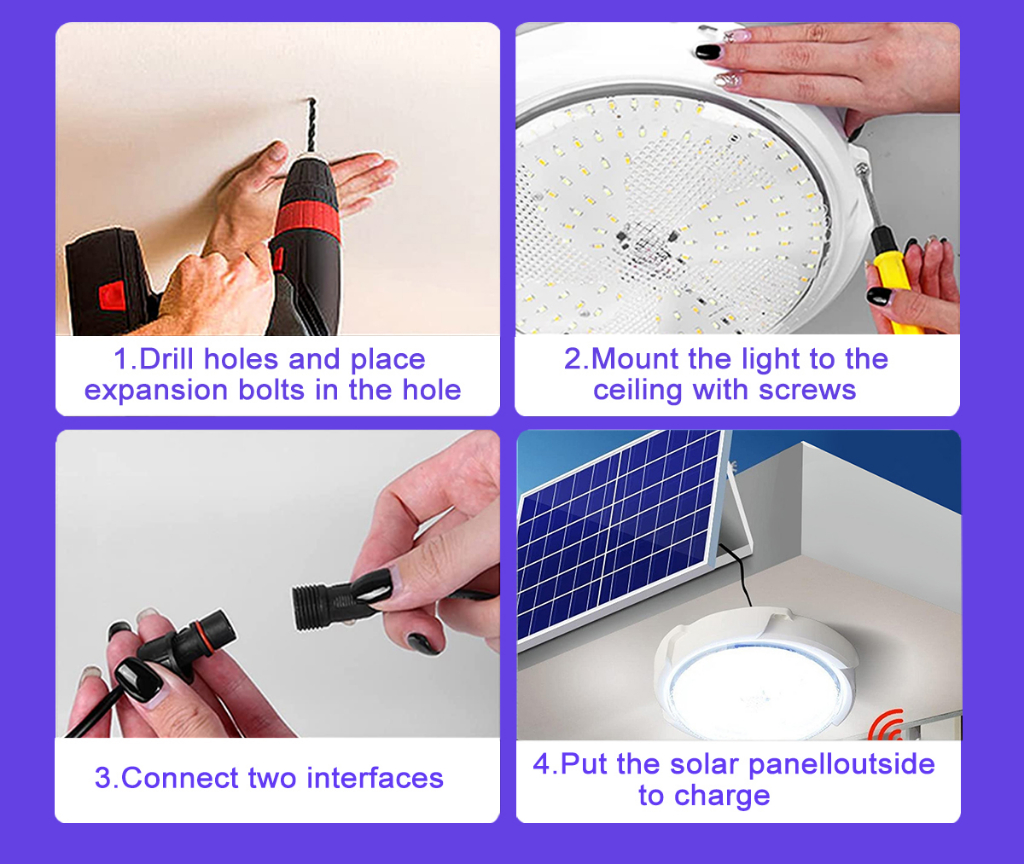 1.Drill holes and place expansion bolts in the hole

2.Mount the light to the ceiling with screws

3.Connect two interfaces

4.Put the solar panelloutside to charge