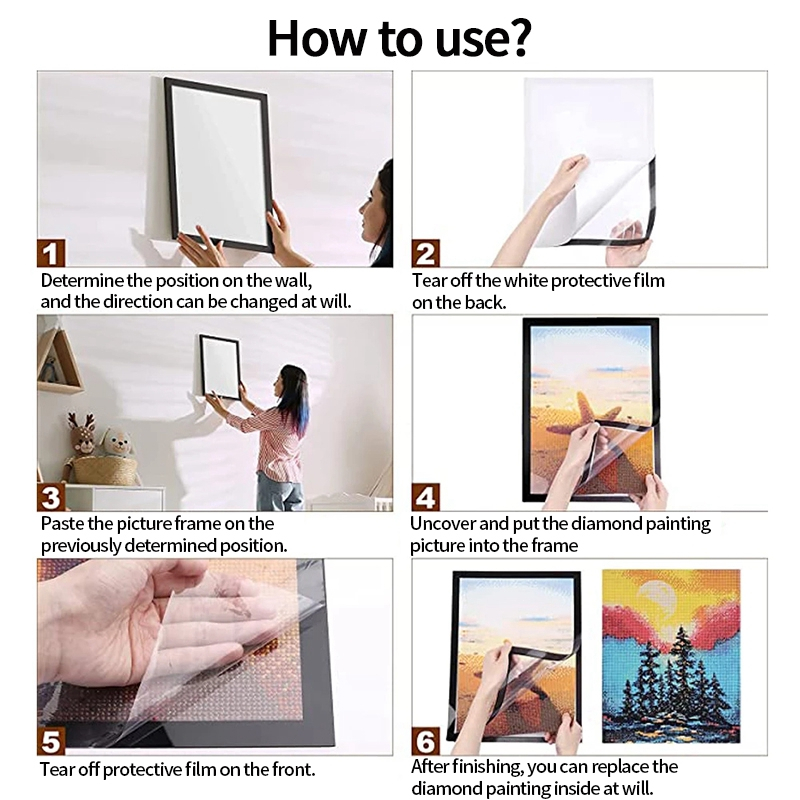 How to use?

1
Determine the position on the wall, and the direction can be changed at will.

2
Tear off the white protective film on the back.

3
Paste the picture frame on the previously determined position.

4
Uncover and put the diamond painting picture into the frame

5
Tear off protective film on the front.

6
After finishing, you can replace the diamond painting inside at will.