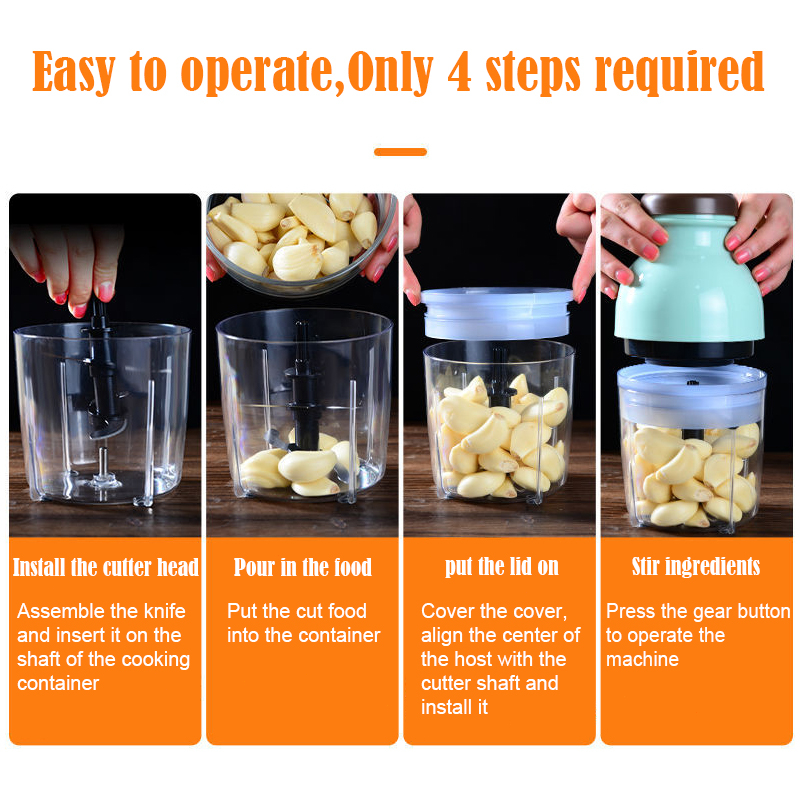 Easy to operate,Only 4 steps required

Install the cutter head

Assemble the knife and insert it on the shaft of the cooking container

Pour in the food

Put the cut food into the container

put the lid on

Cover the cover, align the center of the host with the cutter shaft and install it

Stir ingredients

Press the gear button to operate the machine