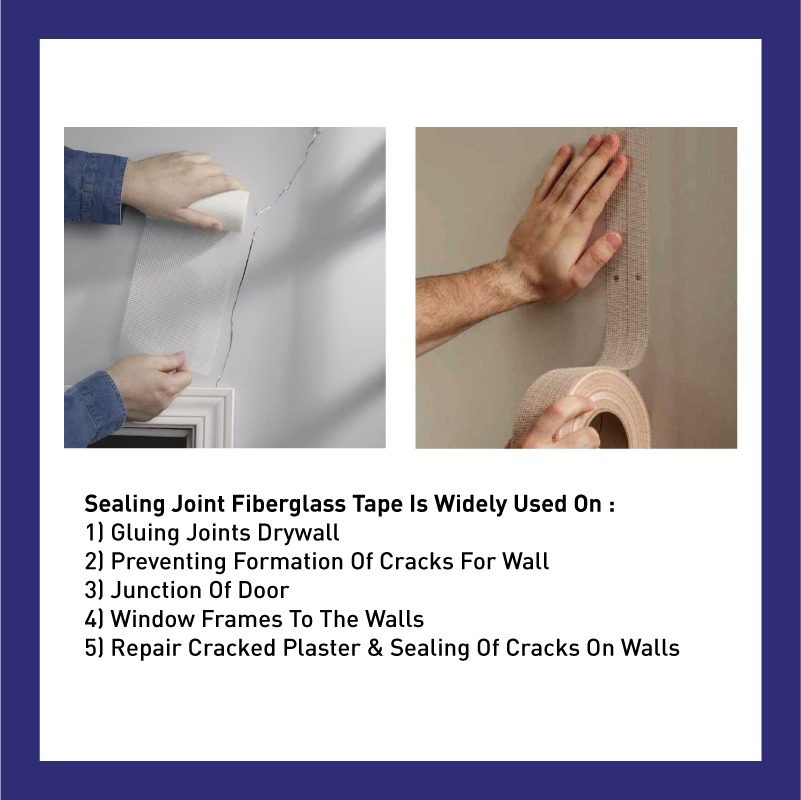 Sealing Joint Fiberglass Tape Is Widely Used On :
1) Gluing Joints Drywall
2) Preventing Formation Of Cracks For Wall
3) Junction Of Door
4) Window Frames To The Walls
5) Repair Cracked Plaster & Sealing Of Cracks On Walls