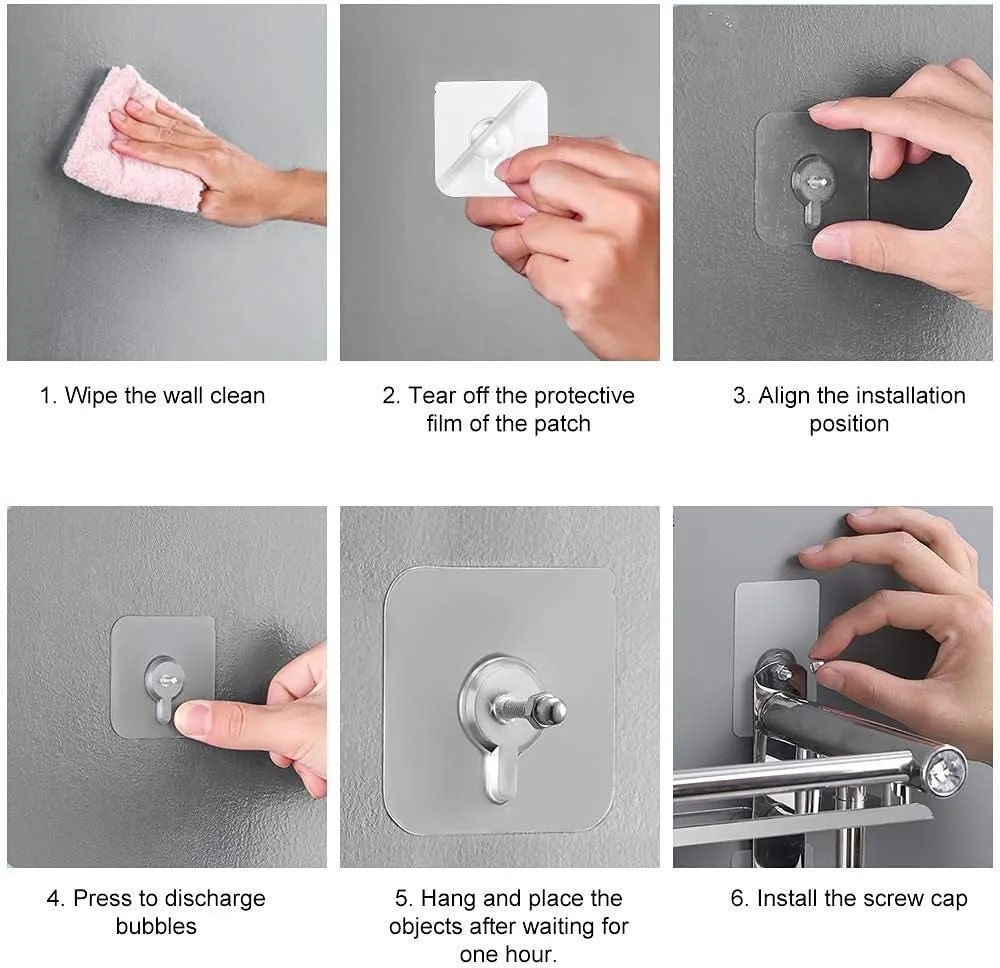 1. Wipe the wall clean

2. Tear off the protective film of the patch

3. Align the installation position

4. Press to discharge bubbles

5. Hang and place the objects after waiting for one hour.

6. Install the screw cap