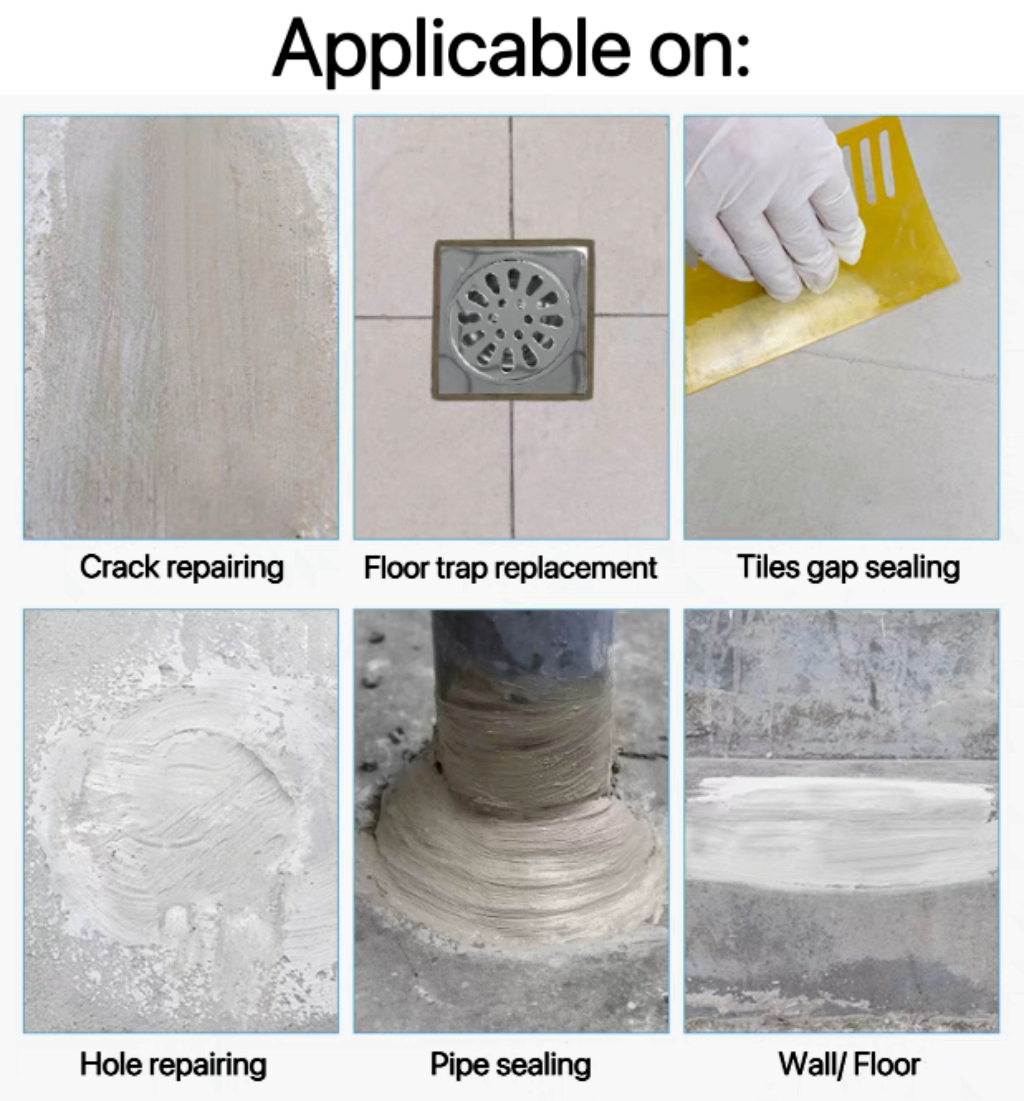 Applicable on:

Crack repairing

Floor trap replacement

Tiles gap sealing

Hole repairing

Pipe sealing

Wall/ Floor