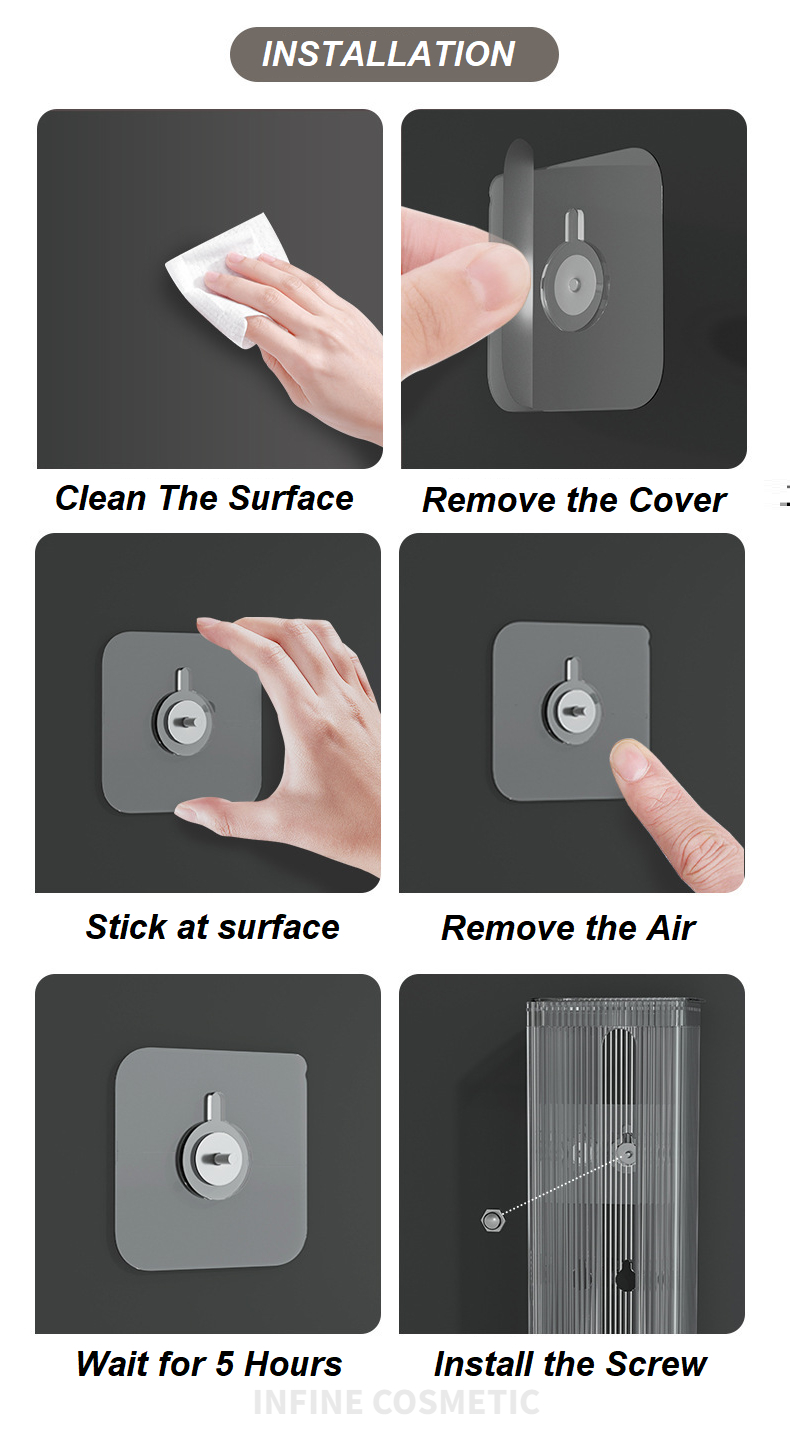 INSTALLATION

Clean The Surface

Remove the Cover

Stick at surface

Remove the Air

Wait for 5 Hours

Install the Screw

INFINE COSMETIC