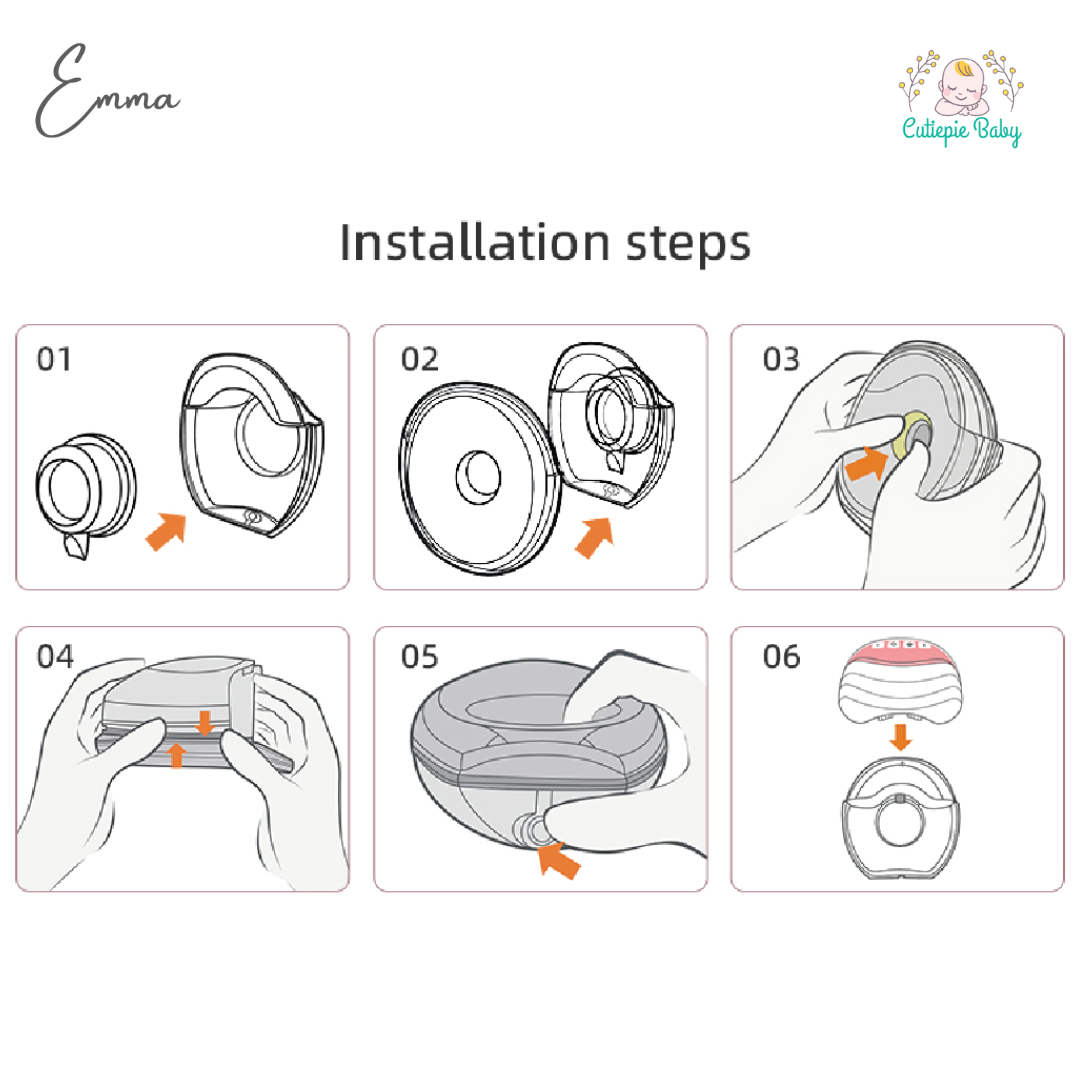 Emma

Cutiepie Baby

Installation steps

01

02

03

04

05

06