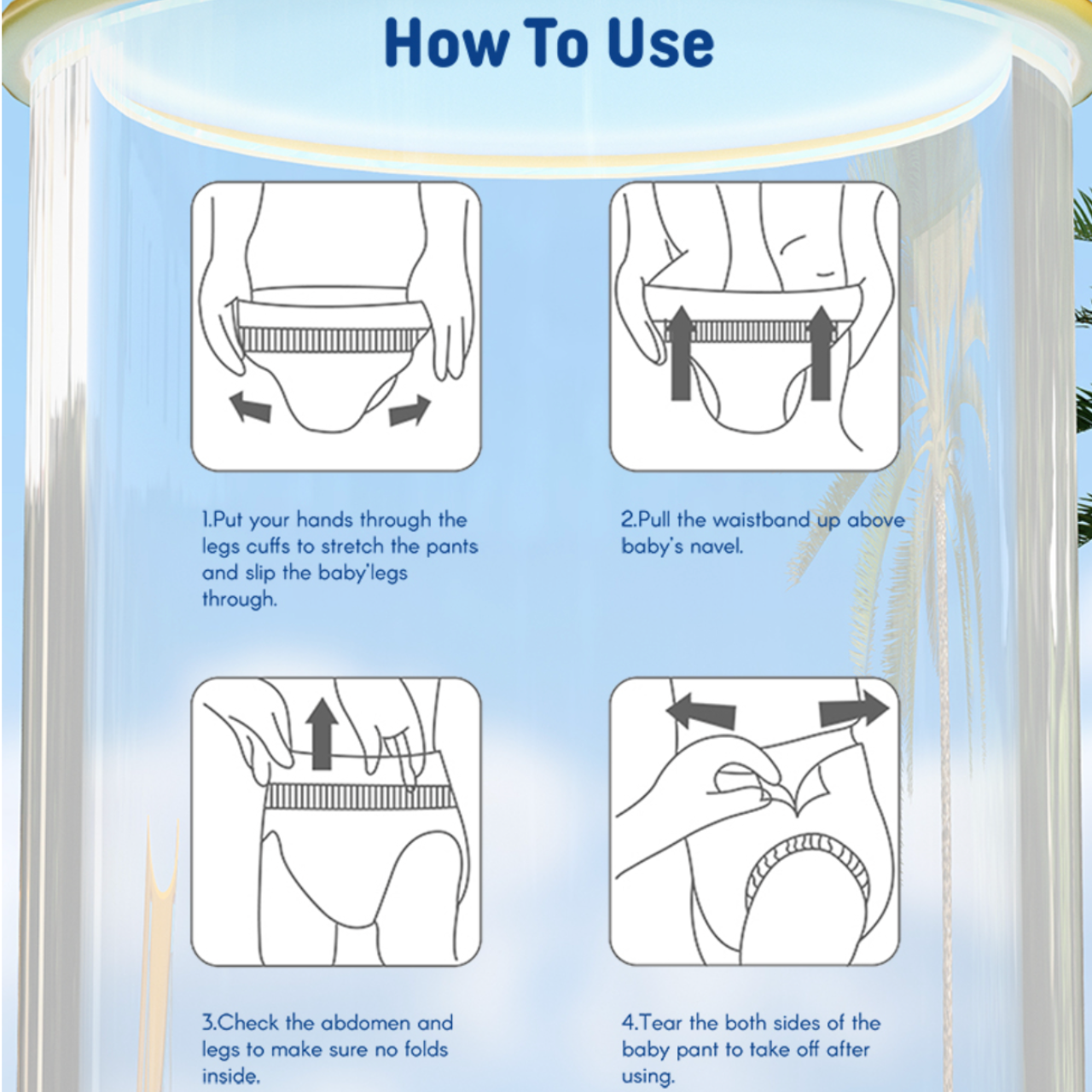 How To Use

1.Put your hands through the legs cuffs to stretch the pants and slip the baby'legs through.

2.Pull the waistband up above baby's navel.

3.Check the abdomen and legs to make sure no folds inside.

4.Tear the both sides of the baby pant to take off after using.