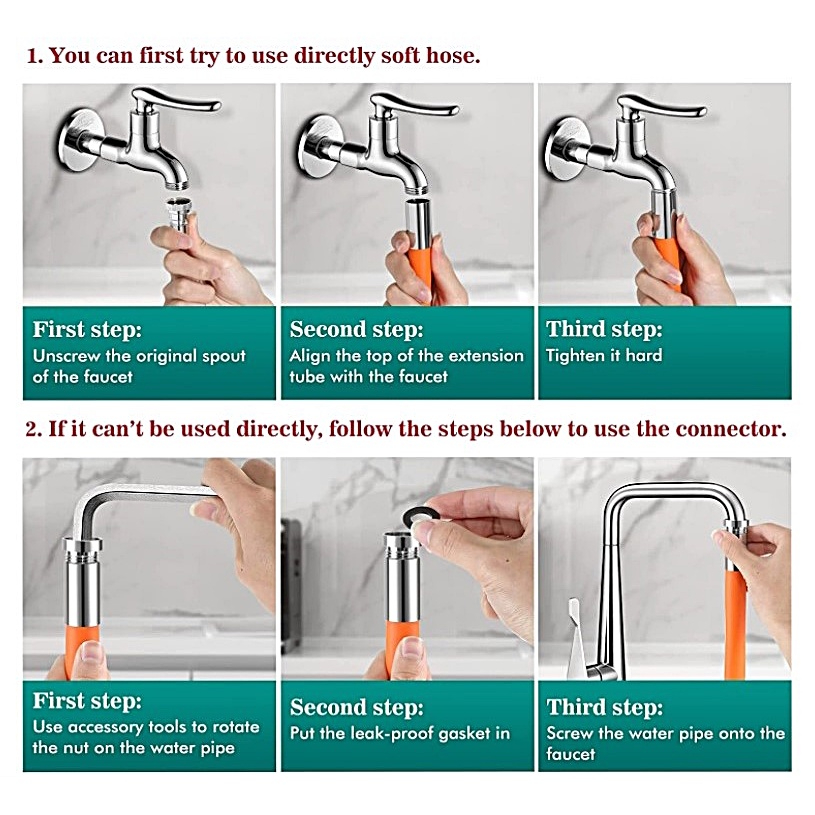 1. You can first try to use directly soft hose.

First step:
Unscrew the original spout of the faucet

Second step:
Align the top of the extension tube with the faucet

Third step:
Tighten it hard

2. If it can't be used directly, follow the steps below to use the connector.

First step:
Use accessory tools to rotate the nut on the water pipe

Second step:
Put the leak-proof gasket in

Third step:
Screw the water pipe onto the faucet