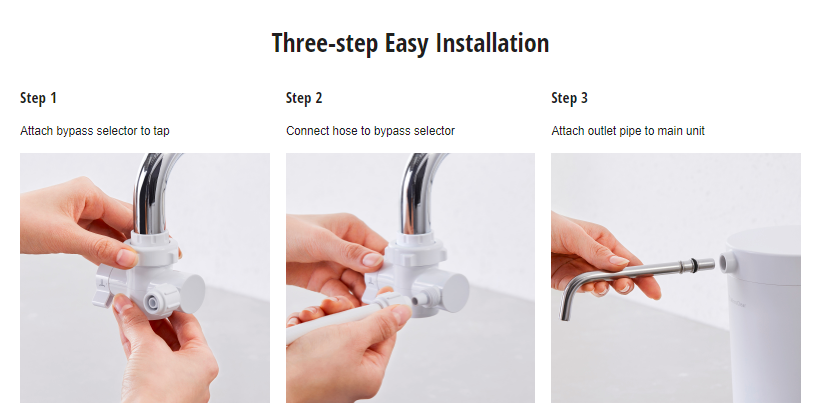 Three-step Easy Installation

Step 1

Attach bypass selector to tap

Step 2

Connect hose to bypass selector

Step 3

Attach outlet pipe to main unit